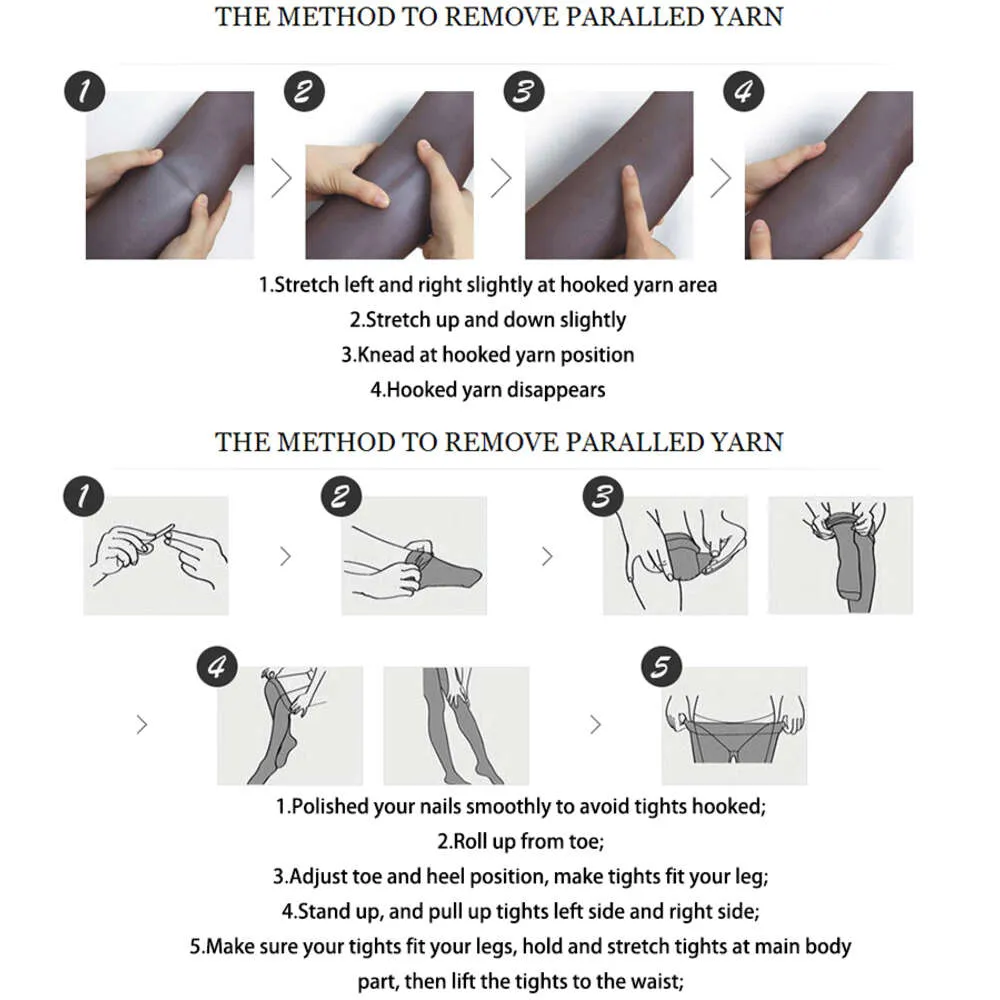 THE METHOD TO REMOVE PARALLED YARN

1 2 3 4

1.Stretch left and right slightly at hooked yarn area
2.Stretch up and down slightly
3.Knead at hooked yarn position
4.Hooked yarn disappears

THE METHOD TO REMOVE PARALLED YARN

1 2 3 4 5

1.Polished your nails smoothly to avoid tights hooked;
2.Roll up from toe;
3.Adjust toe and heel position, make tights fit your leg;
4.Stand up, and pull up tights left side and right side;
5.Make sure your tights fit your legs, hold and stretch tights at main body part, then lift the tights to the waist;