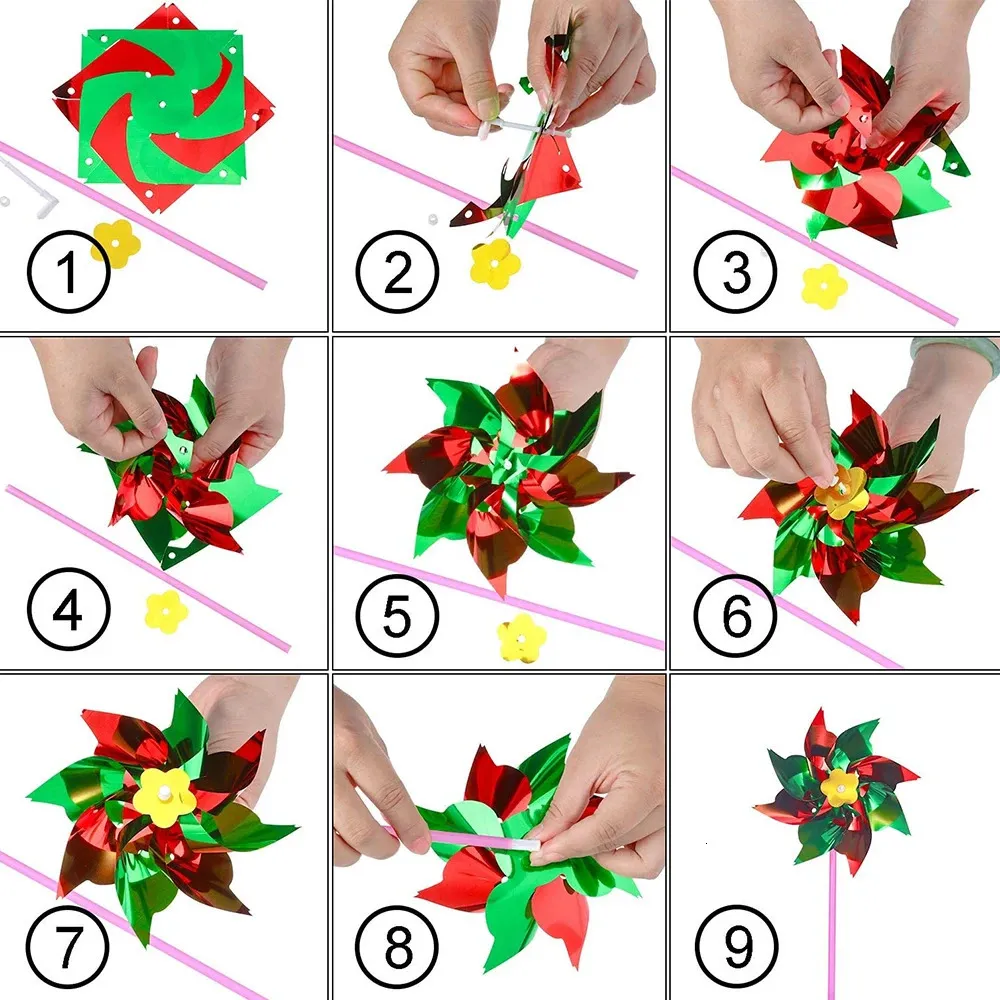 1

2

3

4

5

6

7

8

9