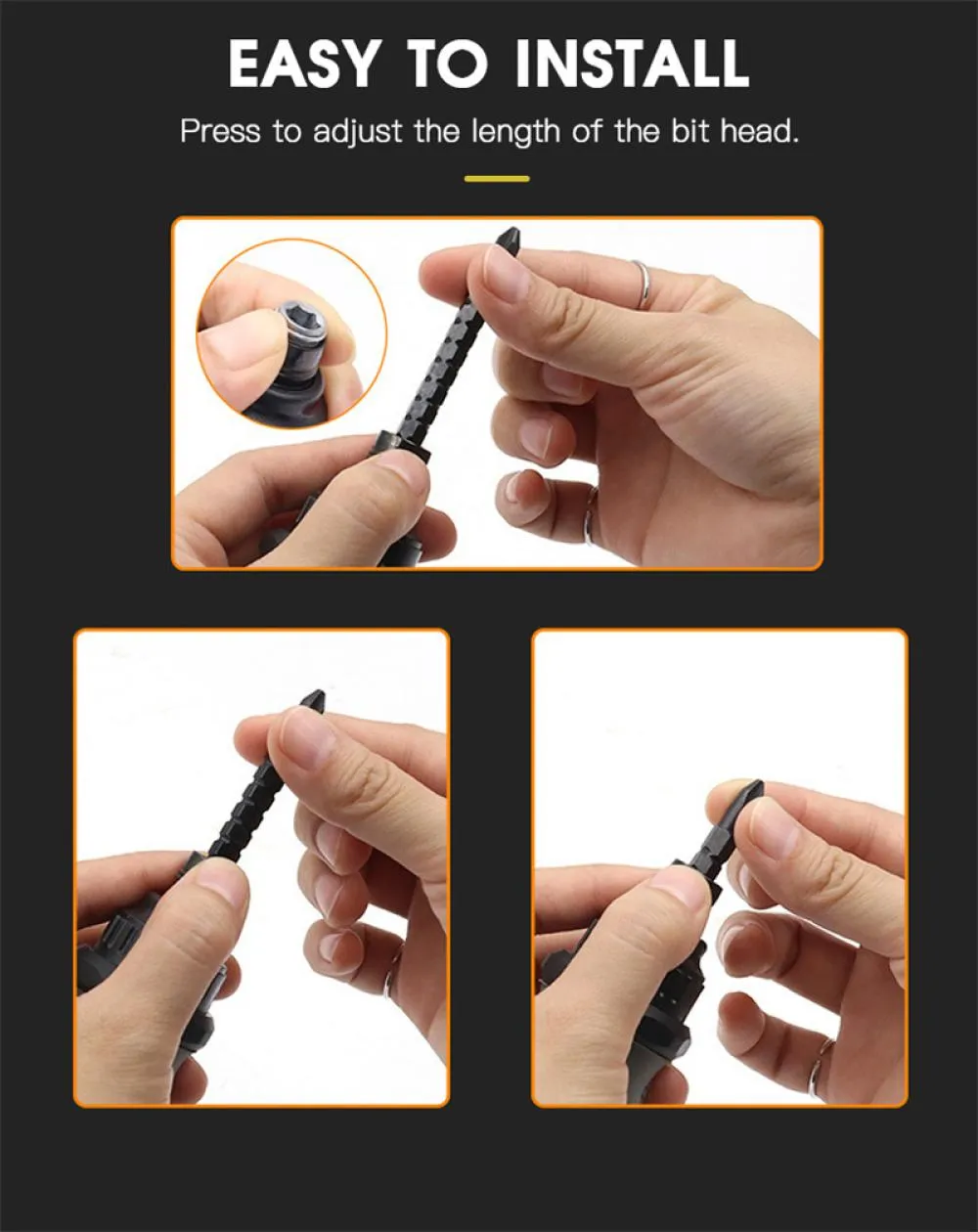 EASY TO INSTALL

Press to adjust the length of the bit head.