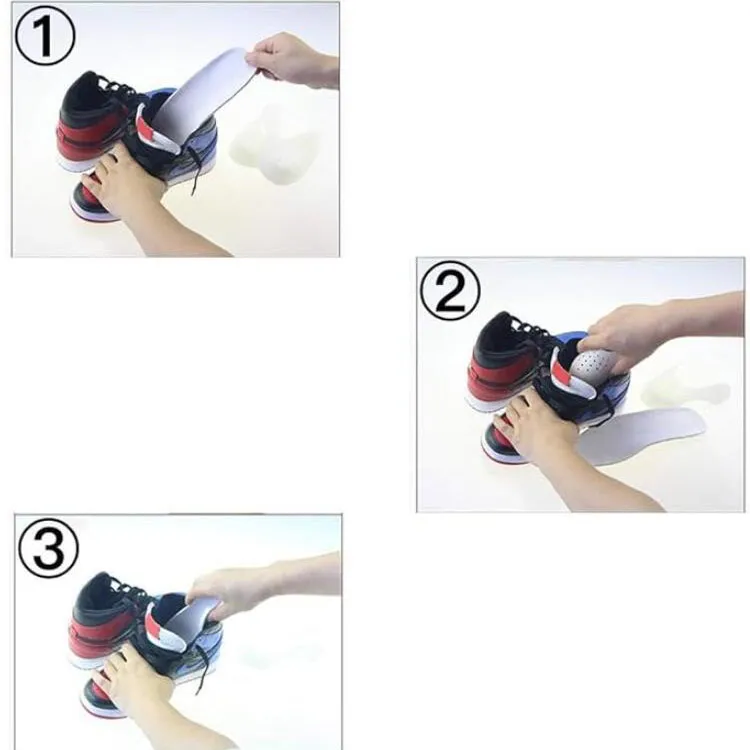 ①

②

③