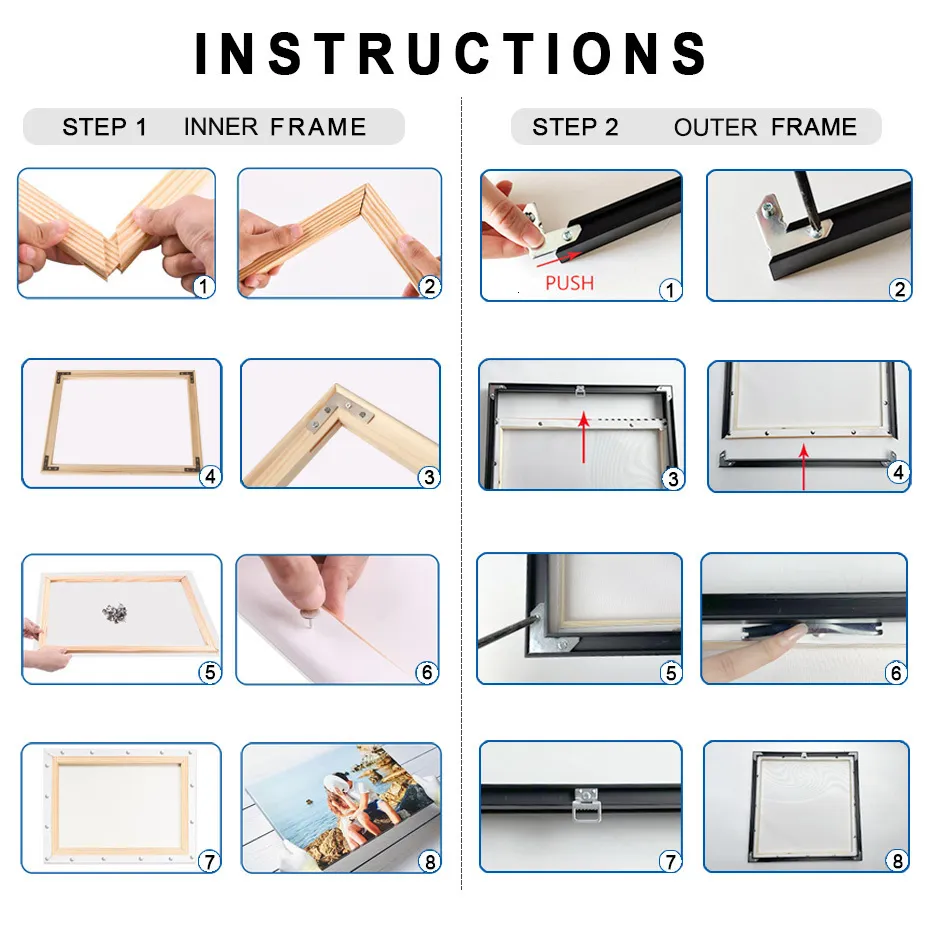 INSTRUCTIONS

STEP 1 INNER FRAME

1

2

4

3

5

6

7

8

STEP 2 OUTER FRAME

PUSH

1

2

3

4

5

6

7

8