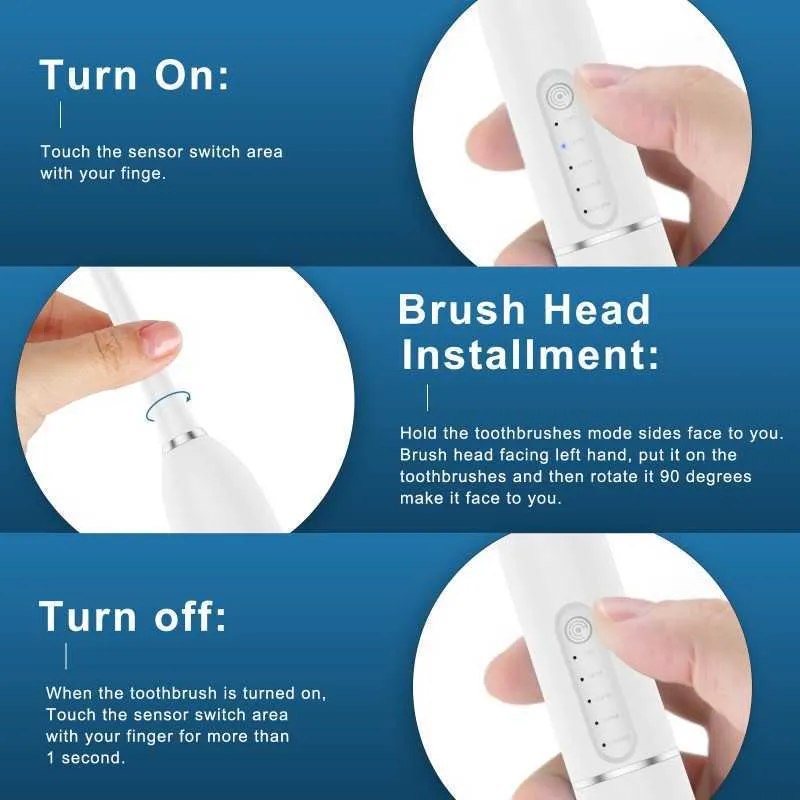 Turn On:

Touch the sensor switch area with your finge.

Brush Head Installment:

Hold the toothbrushes mode sides face to you. Brush head facing left hand, put it on the toothbrushes and then rotate it 90 degrees make it face to you.

Turn off:

When the toothbrush is turned on, Touch the sensor switch area with your finger for more than 1 second.