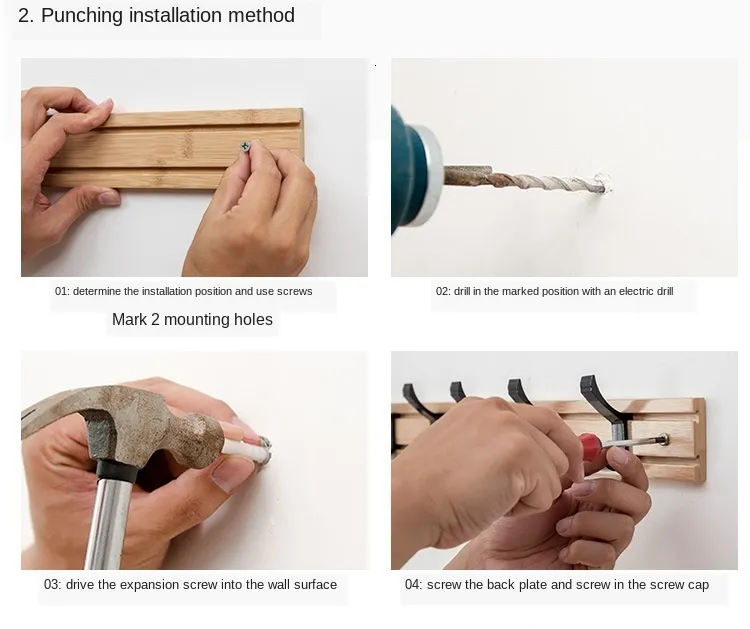 2. Punching installation method

01: determine the installation position and use screws

Mark 2 mounting holes

02: drill in the marked position with an electric drill

03: drive the expansion screw into the wall surface

04: screw the back plate and screw in the screw cap