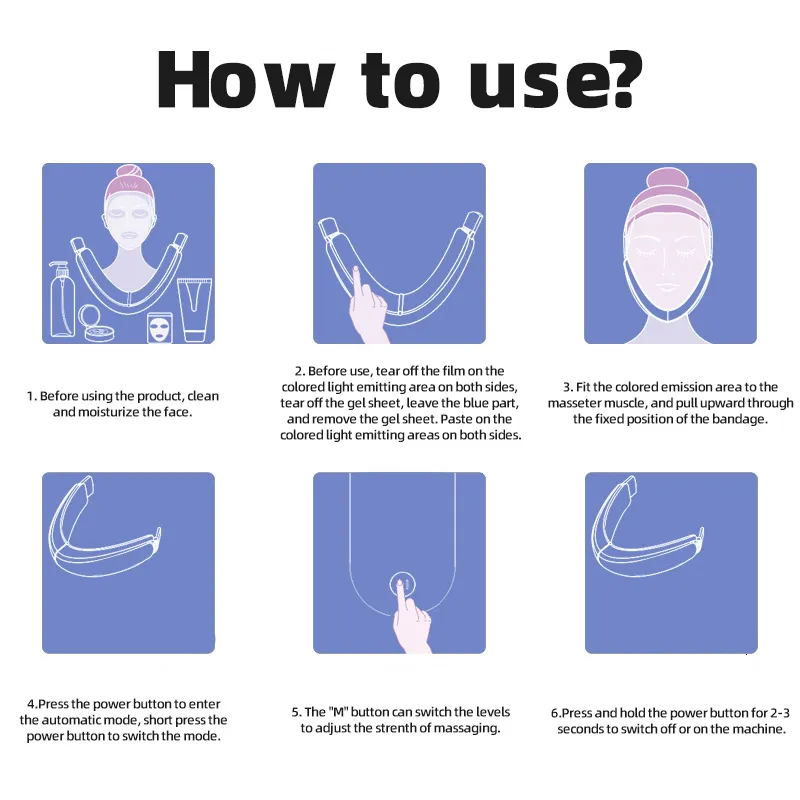 How to use?

1. Before using the product, clean and moisturize the face.

2. Before use, tear off the film on the colored light emitting area on both sides, tear off the gel sheet, leave the blue part, and remove the gel sheet. Paste on the colored light emitting areas on both sides.

3. Fit the colored emission area to the masseter muscle, and pull upward through the fixed position of the bandage.

4.Press the power button to enter the automatic mode, short press the power button to switch the mode.

5. The "M" button can switch the levels to adjust the strenth of massaging.

6.Press and hold the power button for 2-3 seconds to switch off or on the machine.