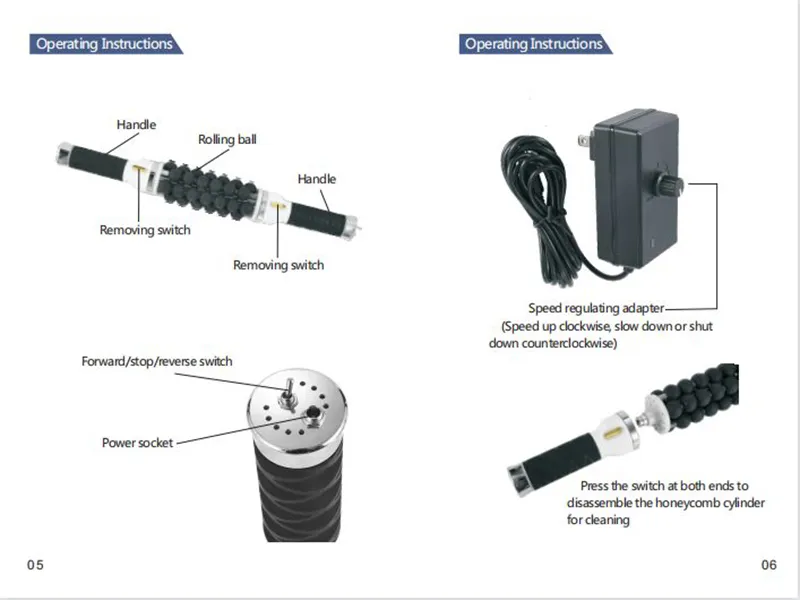 Operating Instructions

Handle
Rolling ball
Handle
Removing switch
Removing switch

Forward/stop/reverse switch
Power socket

05

Operating Instructions

Speed regulating adapter
(Speed up clockwise, slow down or shut down counterclockwise)

Press the switch at both ends to disassemble the honeycomb cylinder for cleaning

06