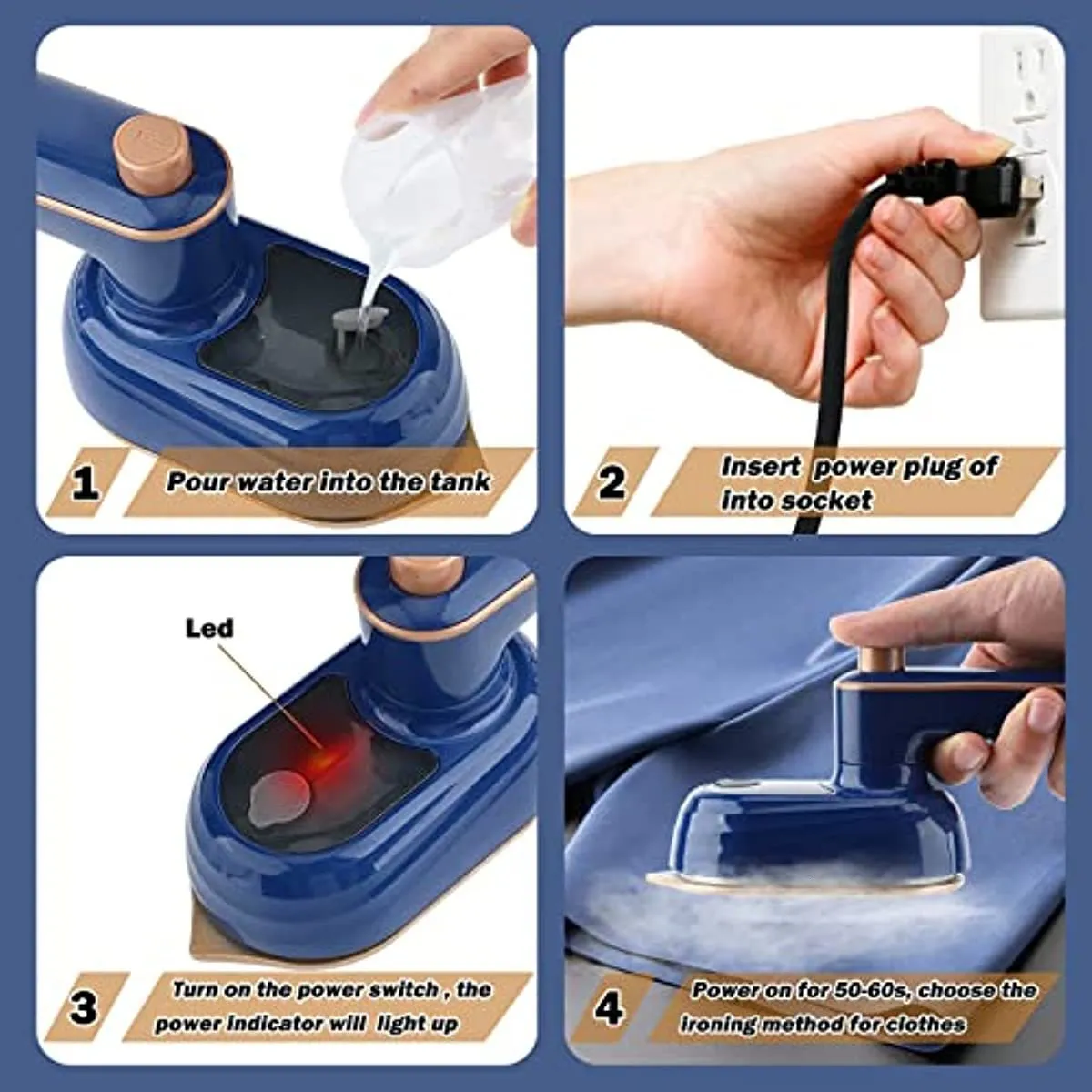 1 Pour water into the tank

2 Insert power plug of into socket

Led

3 Turn on the power switch , the power indicator will light up

4 Power on for 50-60s, choose the ironing method for clothes