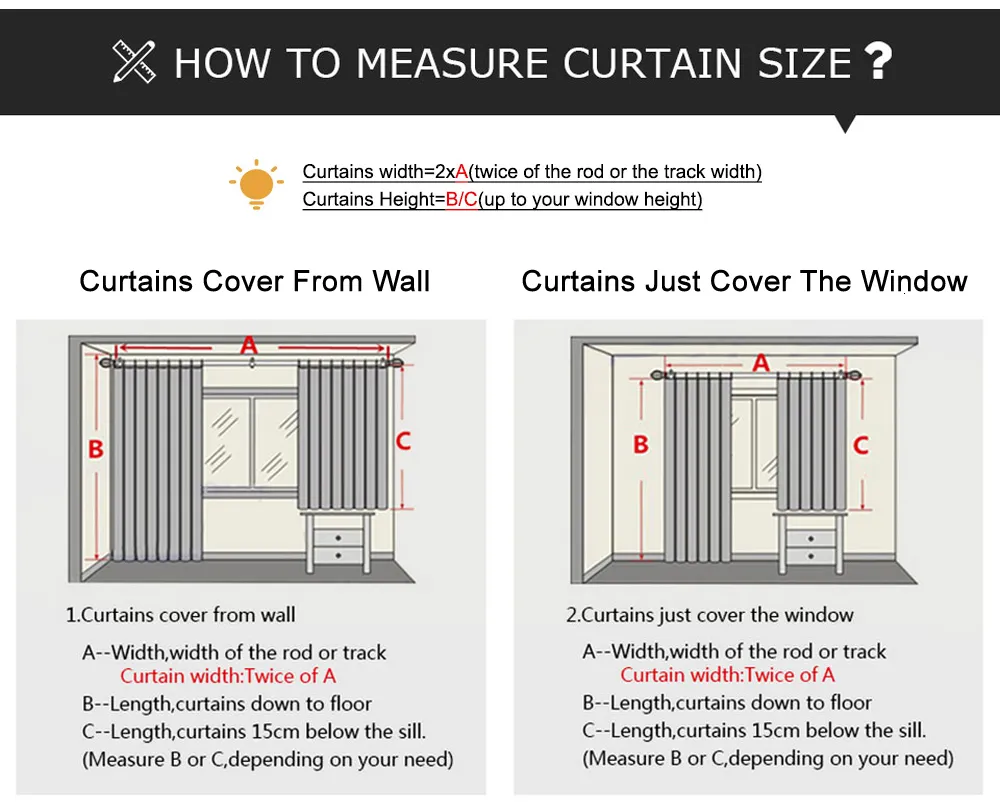 HOW TO MEASURE CURTAIN SIZE ?

Curtains width=2xA(twice of the rod or the track width)
Curtains Height=B/C(up to your window height)

Curtains Cover From Wall

A
B
C

1.Curtains cover from wall

A--Width,width of the rod or track
Curtain width:Twice of A
B--Length,curtains down to floor
C--Length,curtains 15cm below the sill.
(Measure B or C,depending on your need)

Curtains Just Cover The Window

A
B
C

2.Curtains just cover the window

A--Width,width of the rod or track
Curtain width:Twice of A
B--Length,curtains down to floor
C--Length,curtains 15cm below the sill.
(Measure B or C,depending on your need)