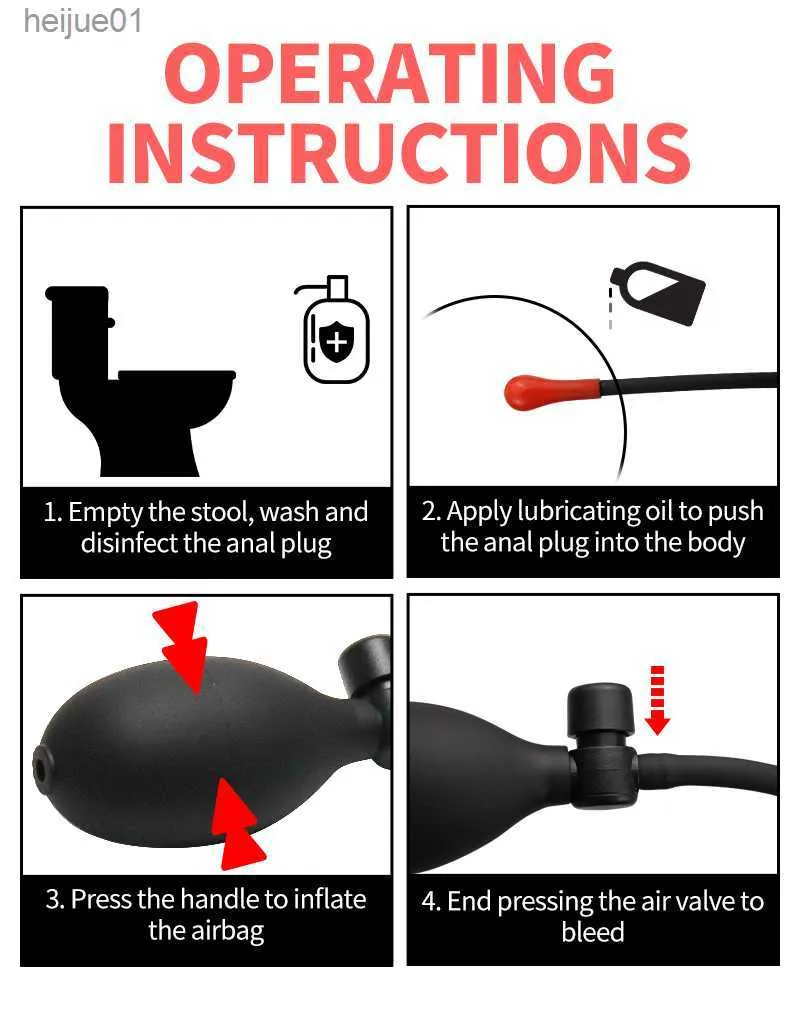 heijue01

OPERATING INSTRUCTIONS

1. Empty the stool, wash and disinfect the anal plug

2. Apply lubricating oil to push the anal plug into the body

3. Press the handle to inflate the airbag

4. End pressing the air valve to bleed