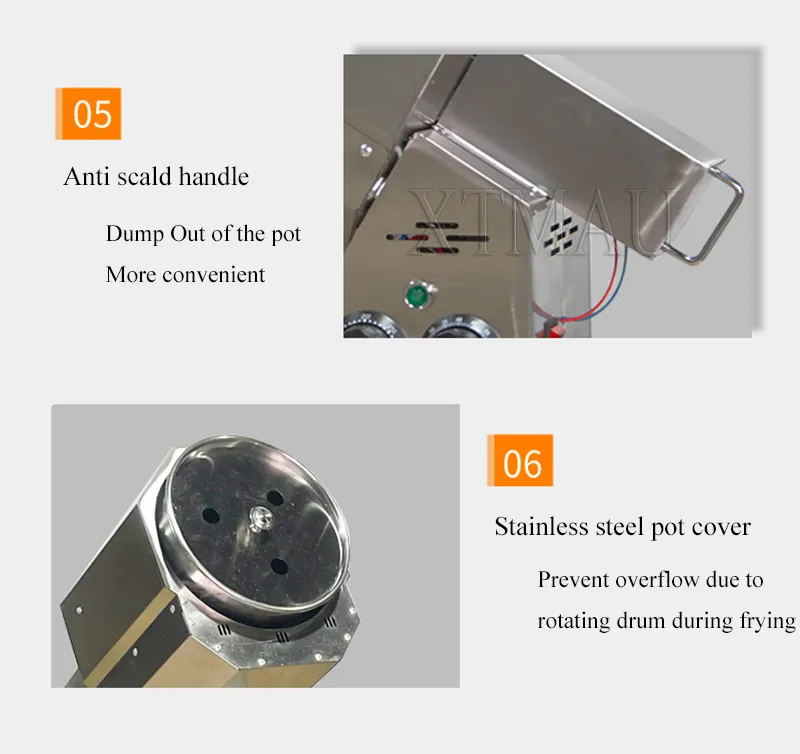 05

Anti scald handle

Dump Out of the pot

More convenient

XTMAU

06

Stainless steel pot cover

Prevent overflow due to

rotating drum during frying