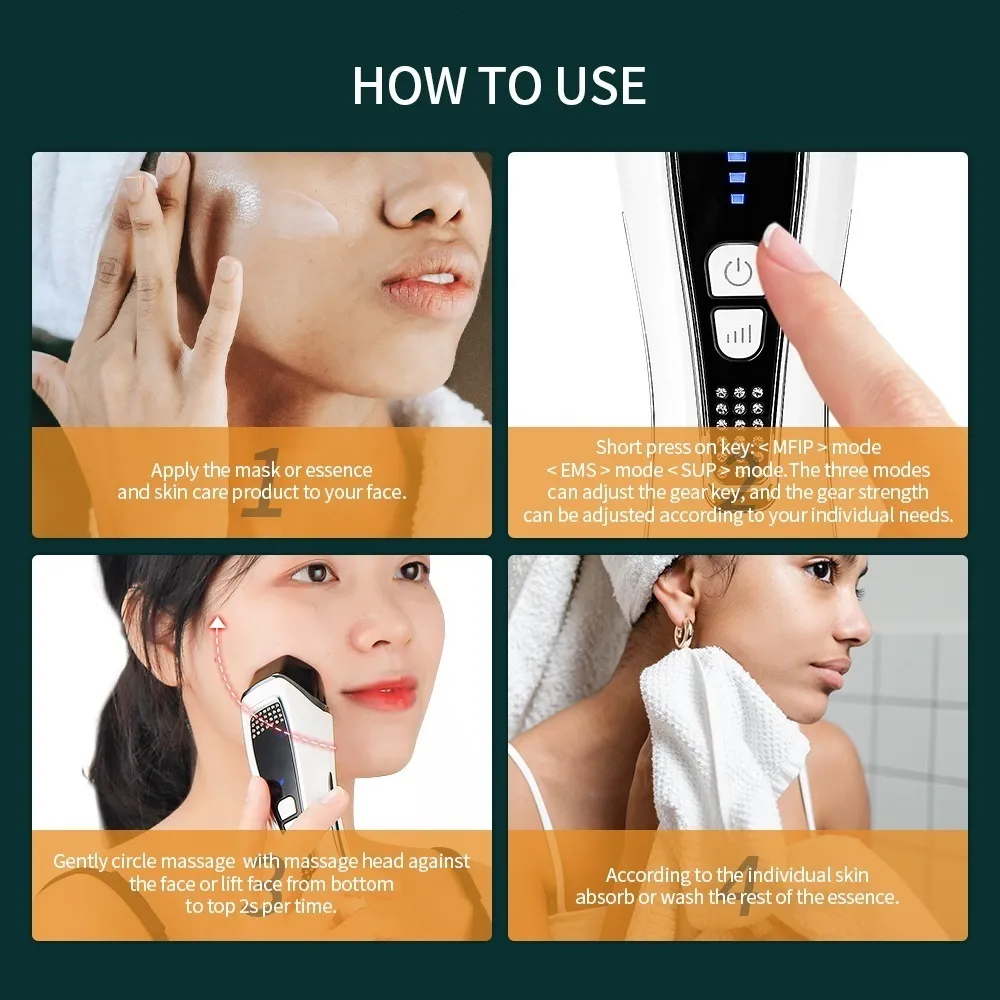 HOW TO USE

1
Apply the mask or essence and skin care product to your face.

2
Short press on key: < MFIP > mode < EMS > mode < SUP > mode. The three modes can adjust the gear key, and the gear strength can be adjusted according to your individual needs.

3
Gently circle massage with massage head against the face or lift face from bottom to top 2s per time.

4
According to the individual skin absorb or wash the rest of the essence.