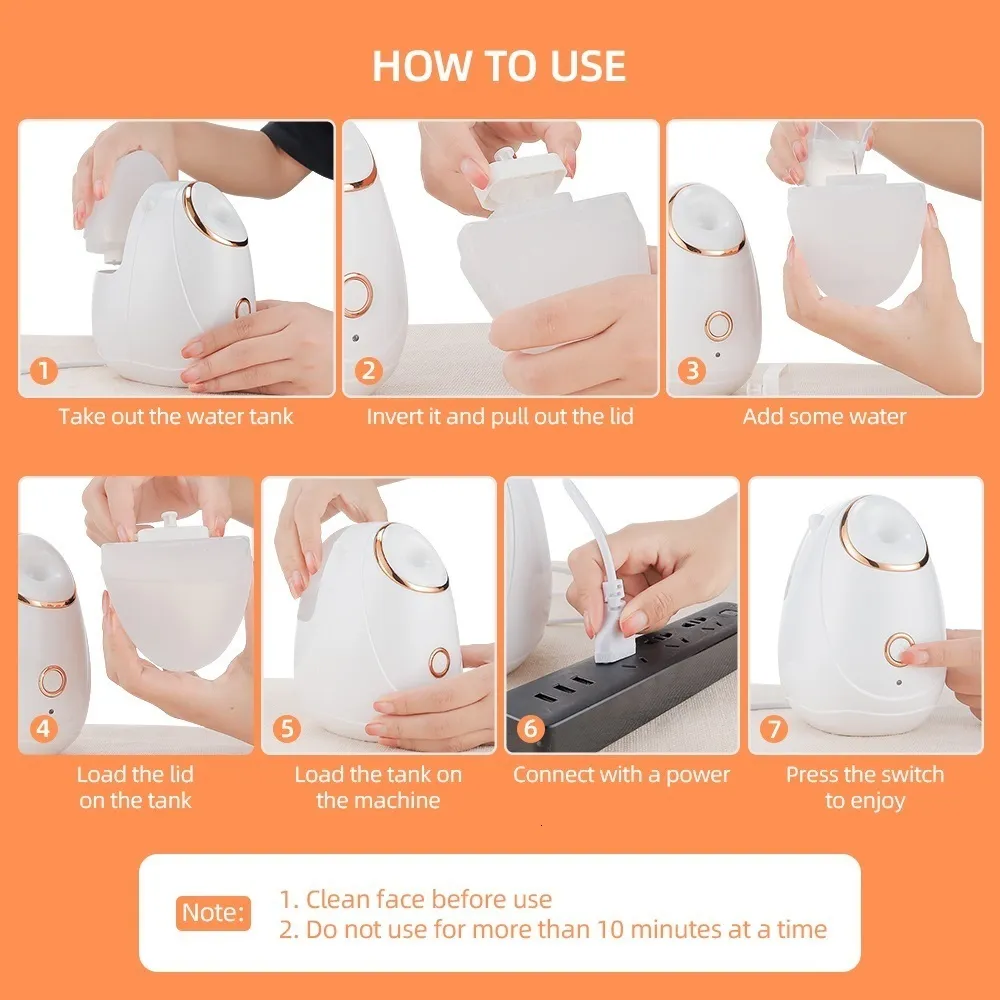 HOW TO USE

1
Take out the water tank

2
Invert it and pull out the lid

3
Add some water

4
Load the lid on the tank

5
Load the tank on the machine

6
Connect with a power

7
Press the switch to enjoy

Note:
1. Clean face before use
2. Do not use for more than 10 minutes at a time