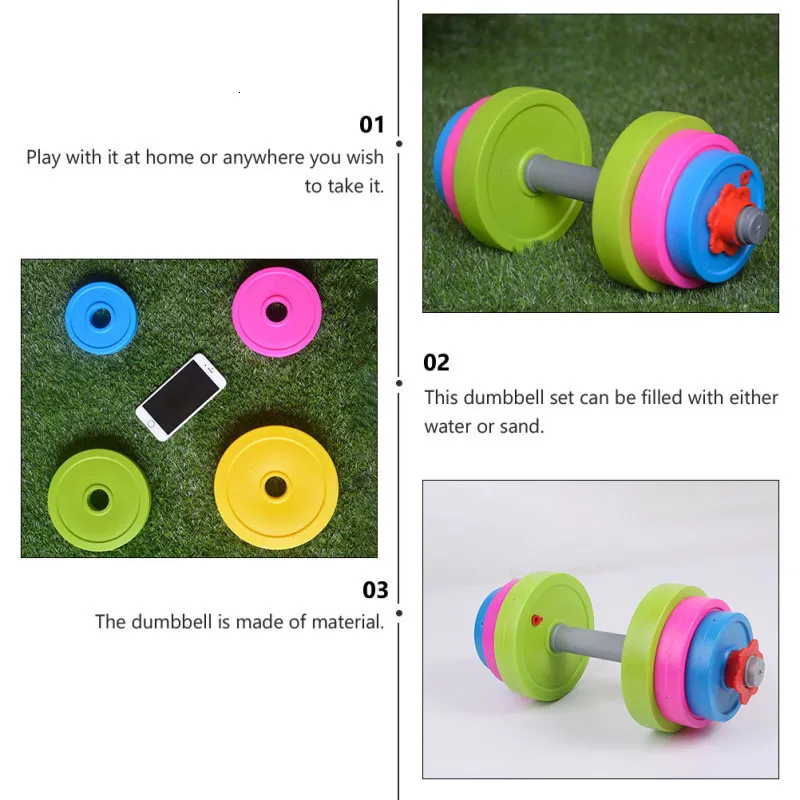 01
Play with it at home or anywhere you wish to take it.

02
This dumbbell set can be filled with either water or sand.

03
The dumbbell is made of material.