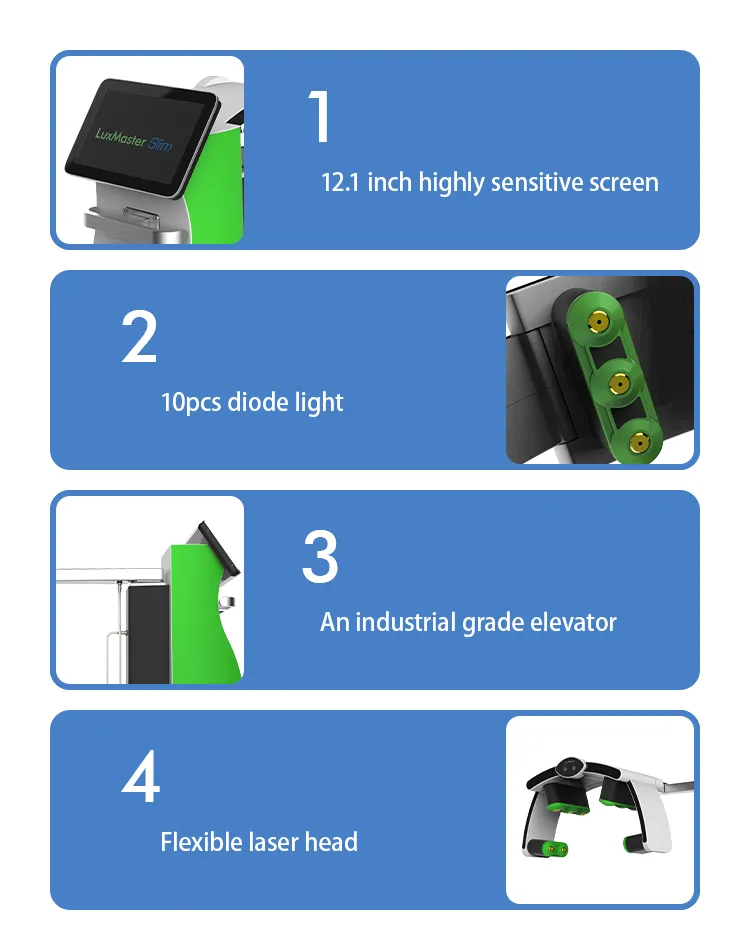 LuxMaster Slim

1

12.1 inch highly sensitive screen

2

10pcs diode light

3

An industrial grade elevator

4

Flexible laser head