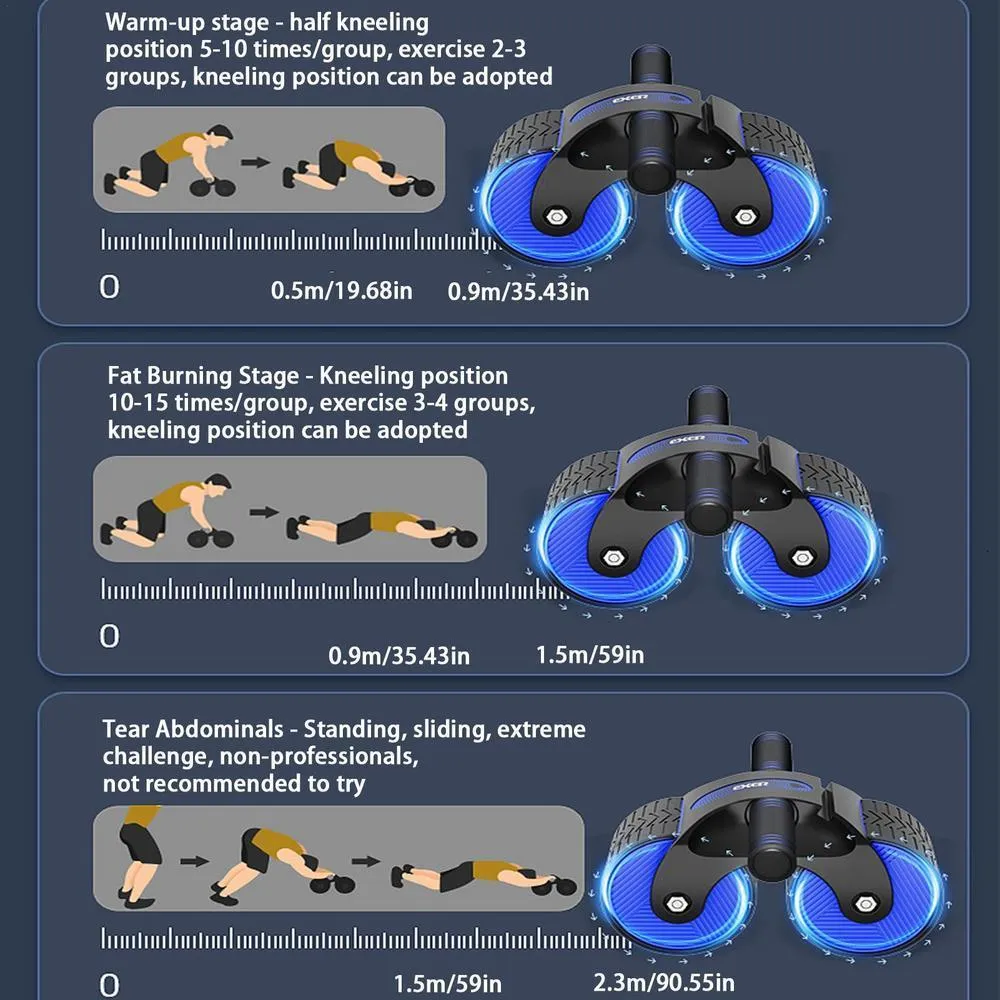 Warm-up stage - half kneeling position 5-10 times/group, exercise 2-3 groups, kneeling position can be adopted

EXER

0

0.5m/19.68in

0.9m/35.43in

Fat Burning Stage - Kneeling position 10-15 times/group, exercise 3-4 groups, kneeling position can be adopted

EXER

0

0.9m/35.43in

1.5m/59in

Tear Abdominals - Standing, sliding, extreme challenge, non-professionals, not recommended to try

EXER

0

1.5m/59in

2.3m/90.55in