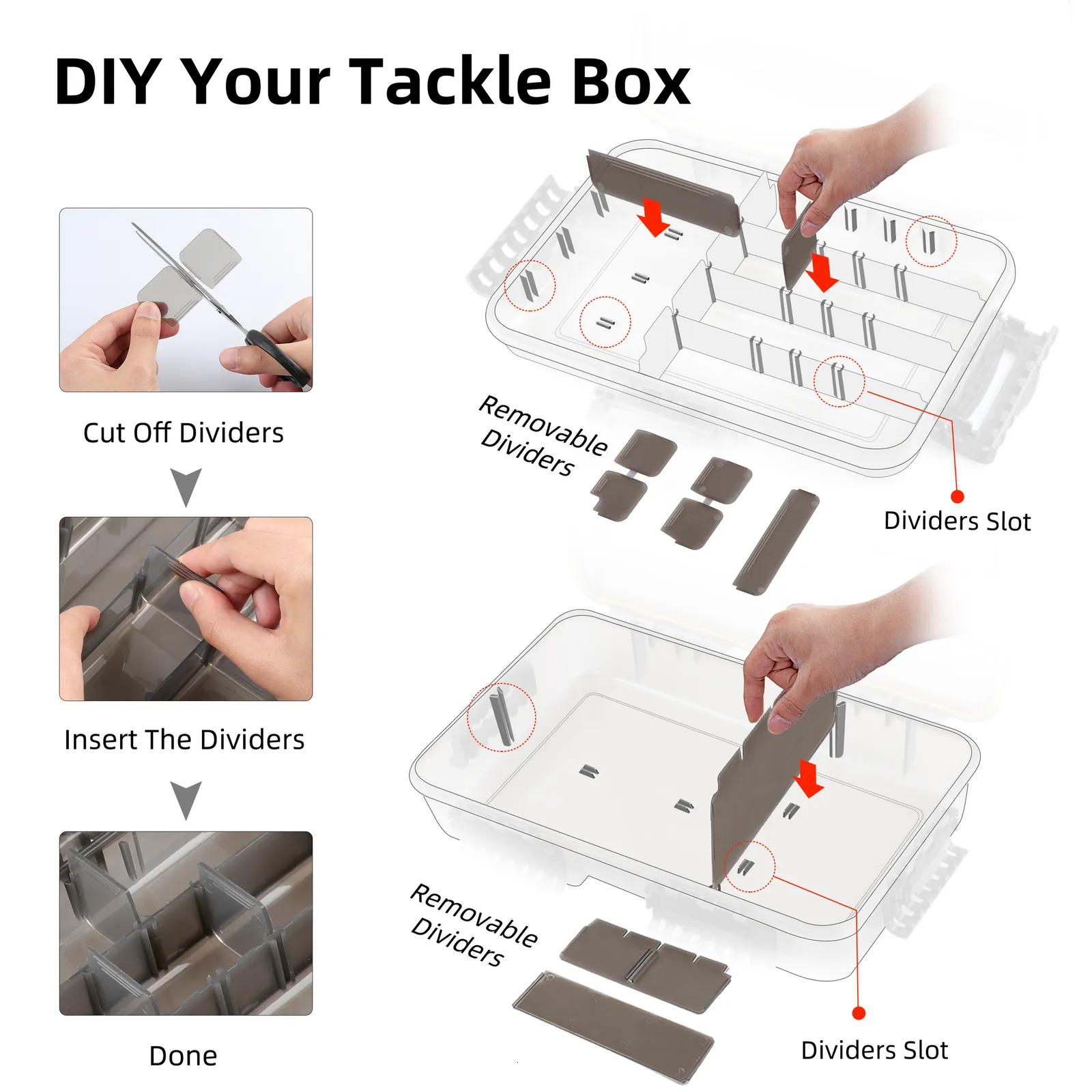 DIY Your Tackle Box

Cut Off Dividers

Insert The Dividers

Done

Removable Dividers

Dividers Slot

Removable Dividers

Dividers Slot