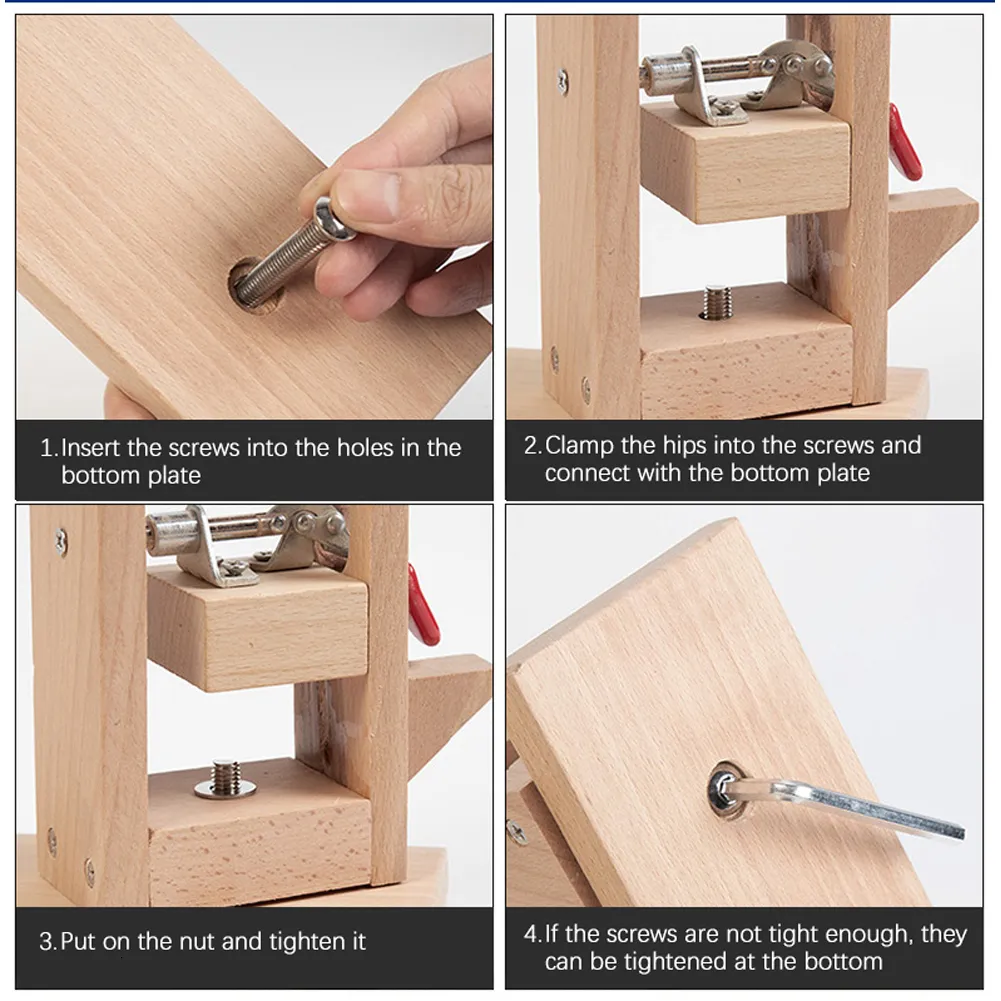 1.Insert the screws into the holes in the bottom plate

2.Clamp the hips into the screws and connect with the bottom plate

3.Put on the nut and tighten it

4.If the screws are not tight enough, they can be tightened at the bottom