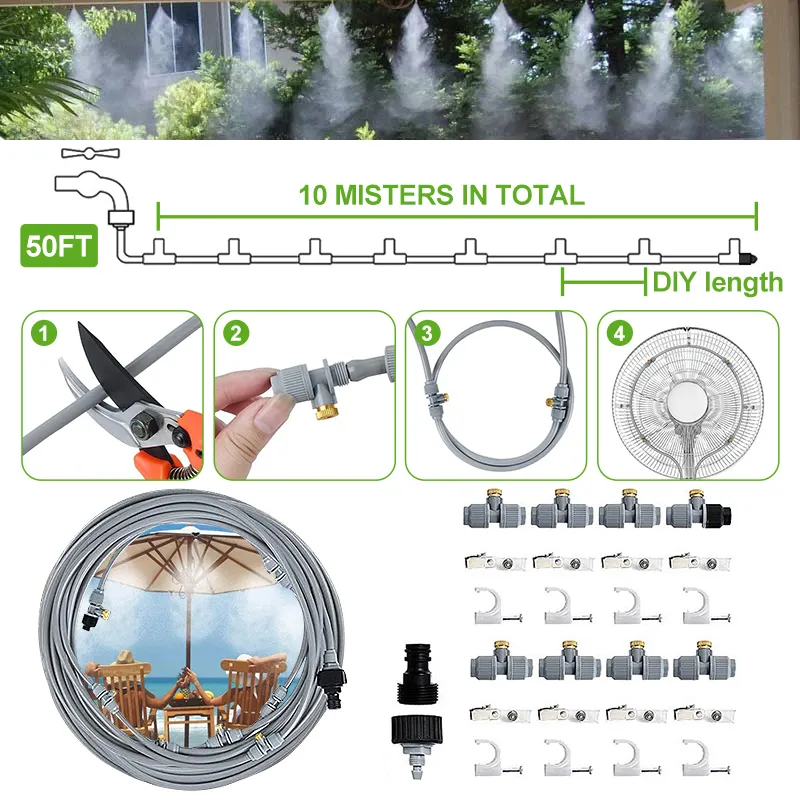 10 MISTERS IN TOTAL

50FT

DIY length

1

2

3

4