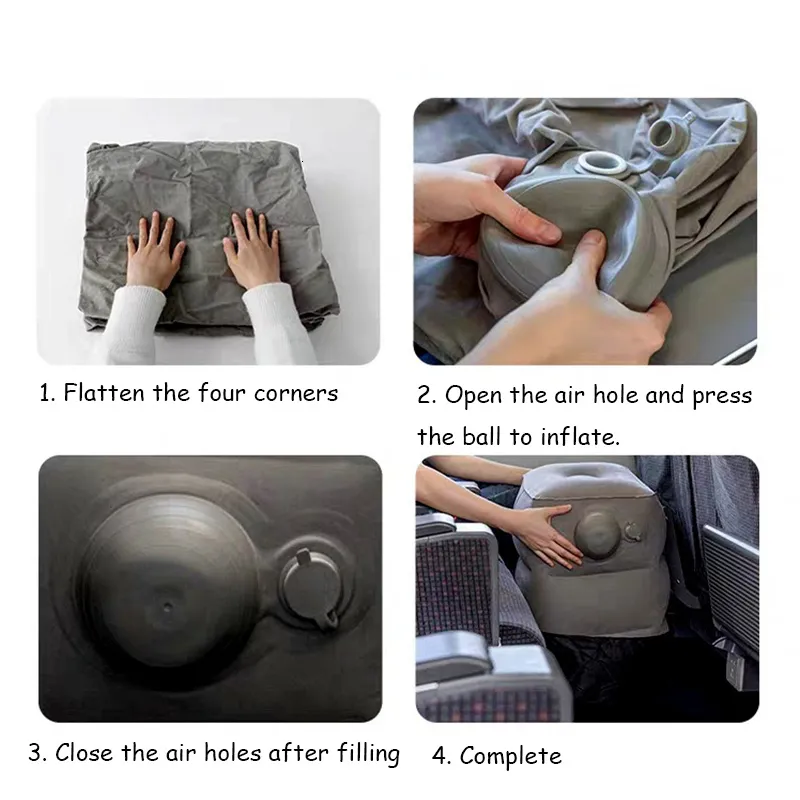 1. Flatten the four corners

2. Open the air hole and press the ball to inflate.

3. Close the air holes after filling

4. Complete