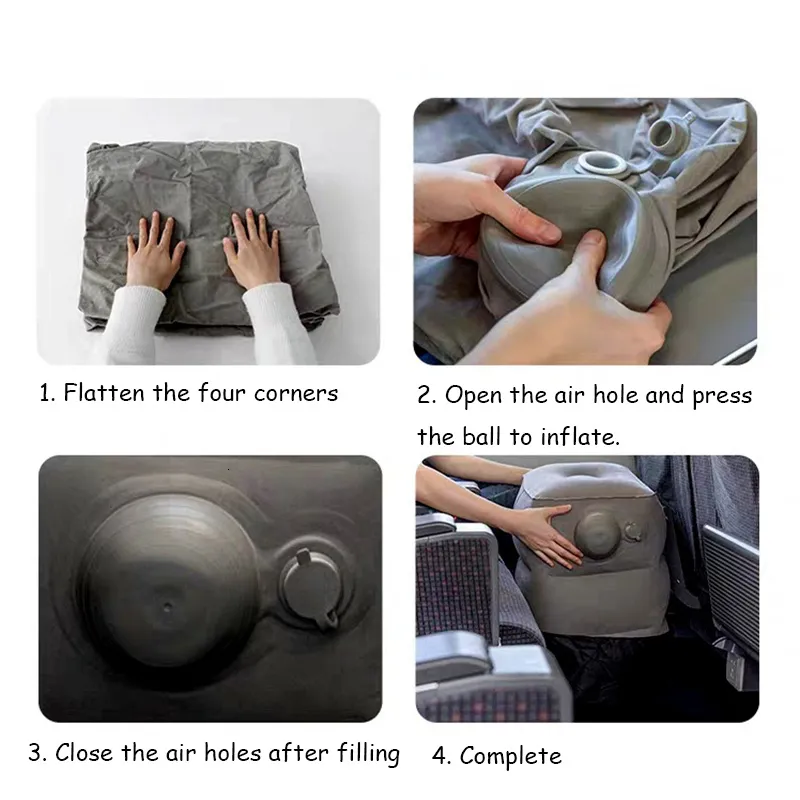 1. Flatten the four corners

2. Open the air hole and press the ball to inflate.

3. Close the air holes after filling

4. Complete