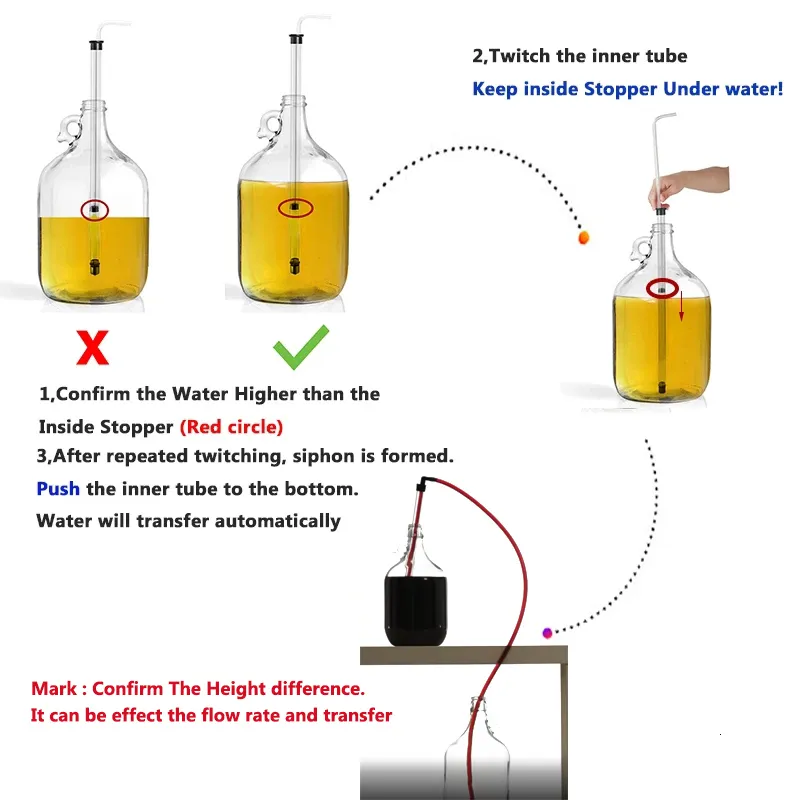 2,Twitch the inner tube
Keep inside Stopper Under water!

X

1,Confirm the Water Higher than the Inside Stopper (Red circle)

3,After repeated twitching, siphon is formed.
Push the inner tube to the bottom.
Water will transfer automatically

Mark : Confirm The Height difference.
It can be effect the flow rate and transfer