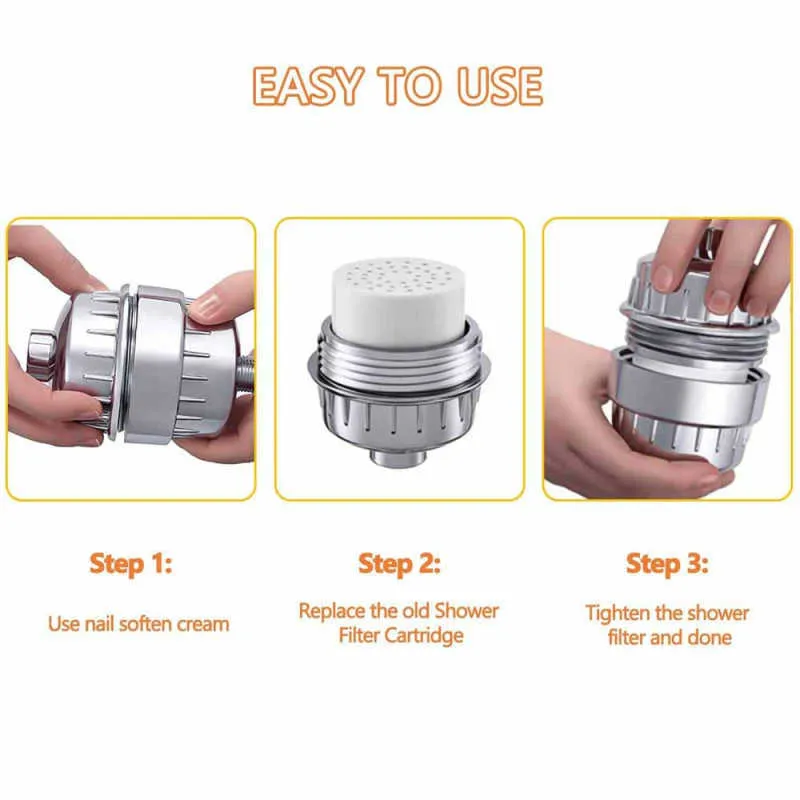 EASY TO USE

Step 1:

Use nail soften cream

Step 2:

Replace the old Shower Filter Cartridge

Step 3:

Tighten the shower filter and done