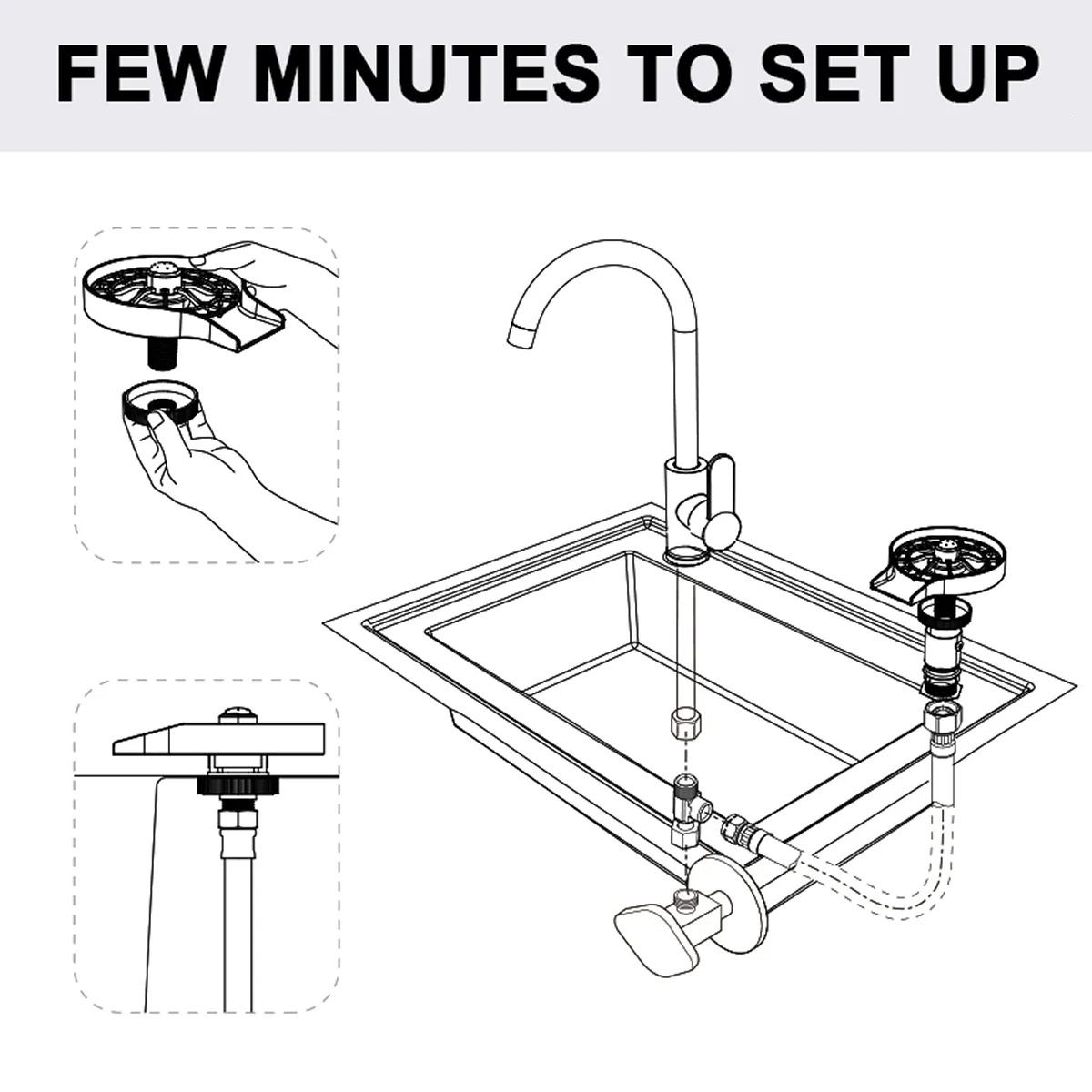 FEW MINUTES TO SET UP