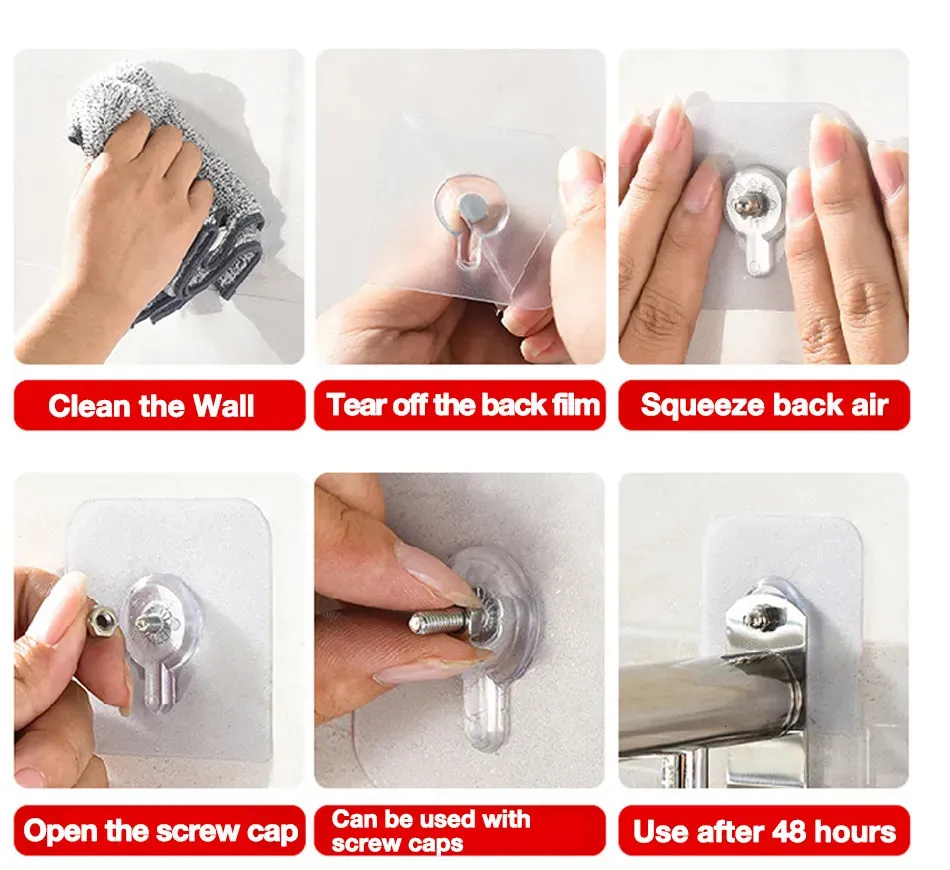 Clean the Wall

Tear off the back film

Squeeze back air

Open the screw cap

Can be used with screw caps

Use after 48 hours