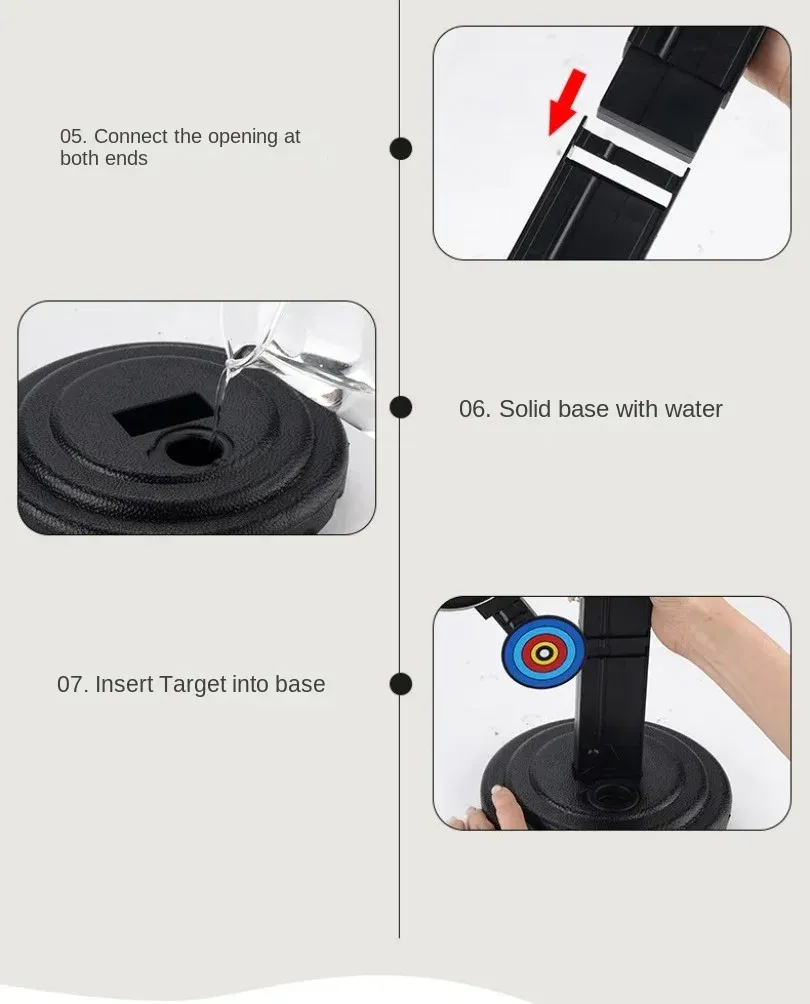 05. Connect the opening at both ends

06. Solid base with water

07. Insert Target into base