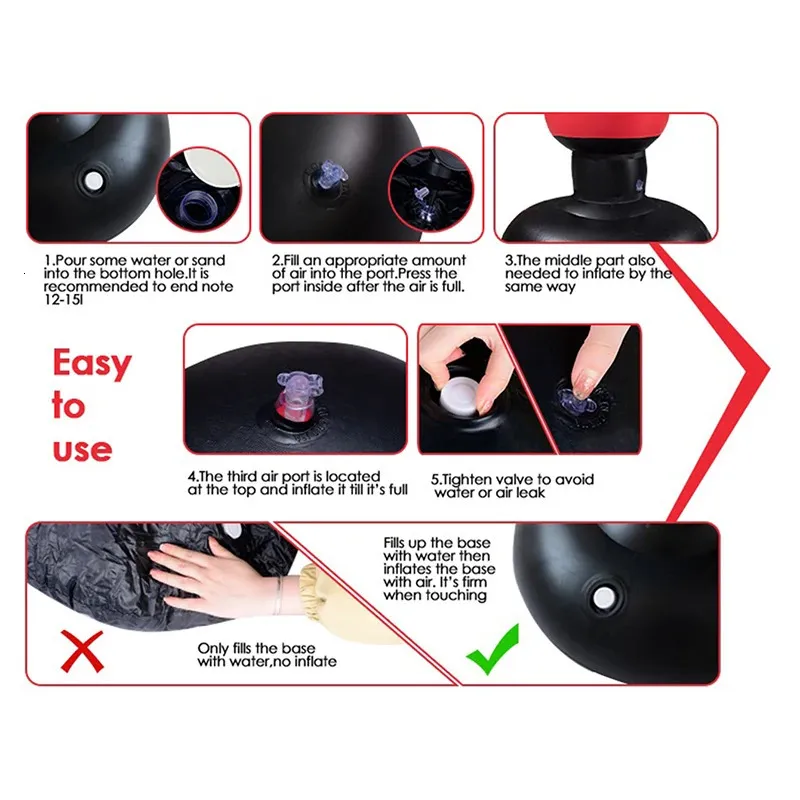 1.Pour some water or sand into the bottom hole.It is recommended to end note 12-15l

2.Fill an appropriate amount of air into the port.Press the port inside after the air is full.

3.The middle part also needed to inflate by the same way

Easy to use

4.The third air port is located at the top and inflate it till it's full

5.Tighten valve to avoid water or air leak

Only fills the base with water,no inflate

Fills up the base with water then inflates the base with air. It's firm when touching