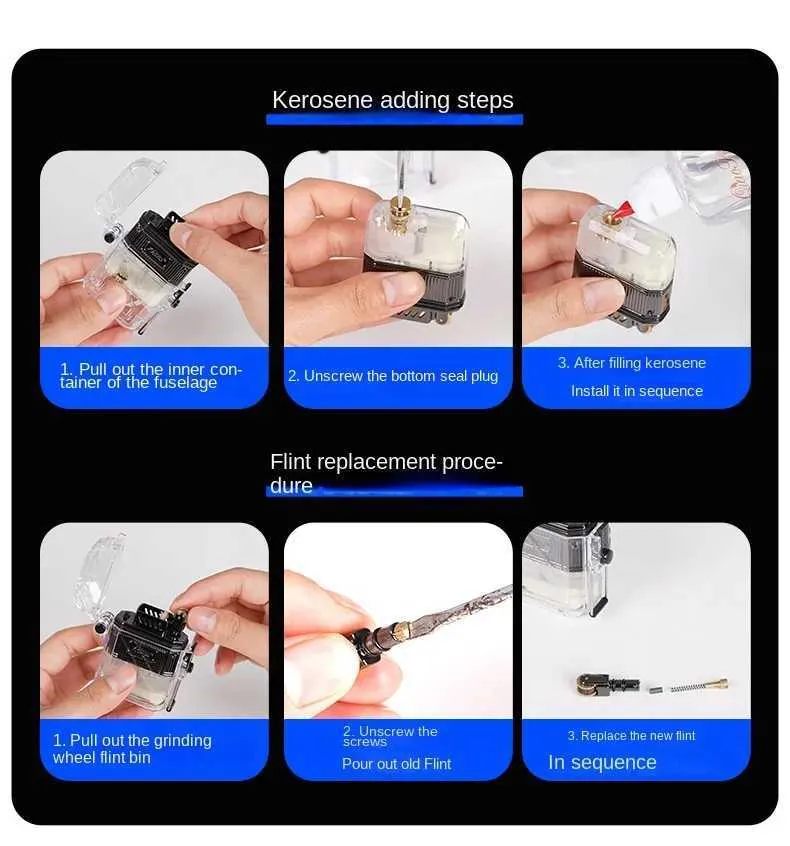 Kerosene adding steps

1. Pull out the inner container of the fuselage

2. Unscrew the bottom seal plug

3. After filling kerosene
Install it in sequence

Flint replacement procedure

1. Pull out the grinding wheel flint bin

2. Unscrew the screws
Pour out old Flint

3. Replace the new flint
In sequence