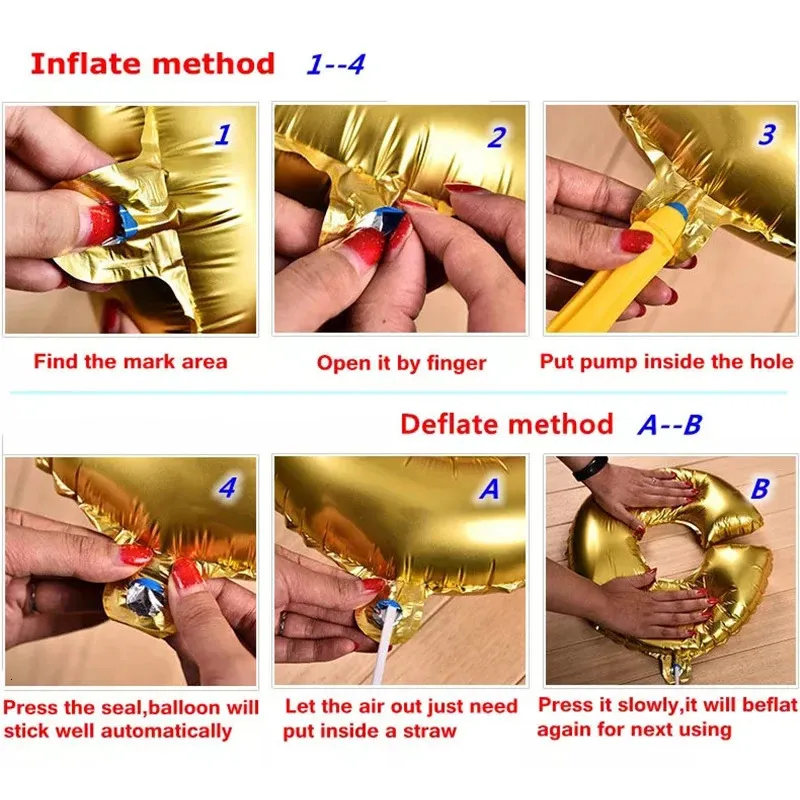 Inflate method 1--4

1

2

3

Find the mark area

Open it by finger

Put pump inside the hole

Deflate method A--B

4

A

B

Press the seal,balloon will stick well automatically

Let the air out just need put inside a straw

Press it slowly,it will beflat again for next using