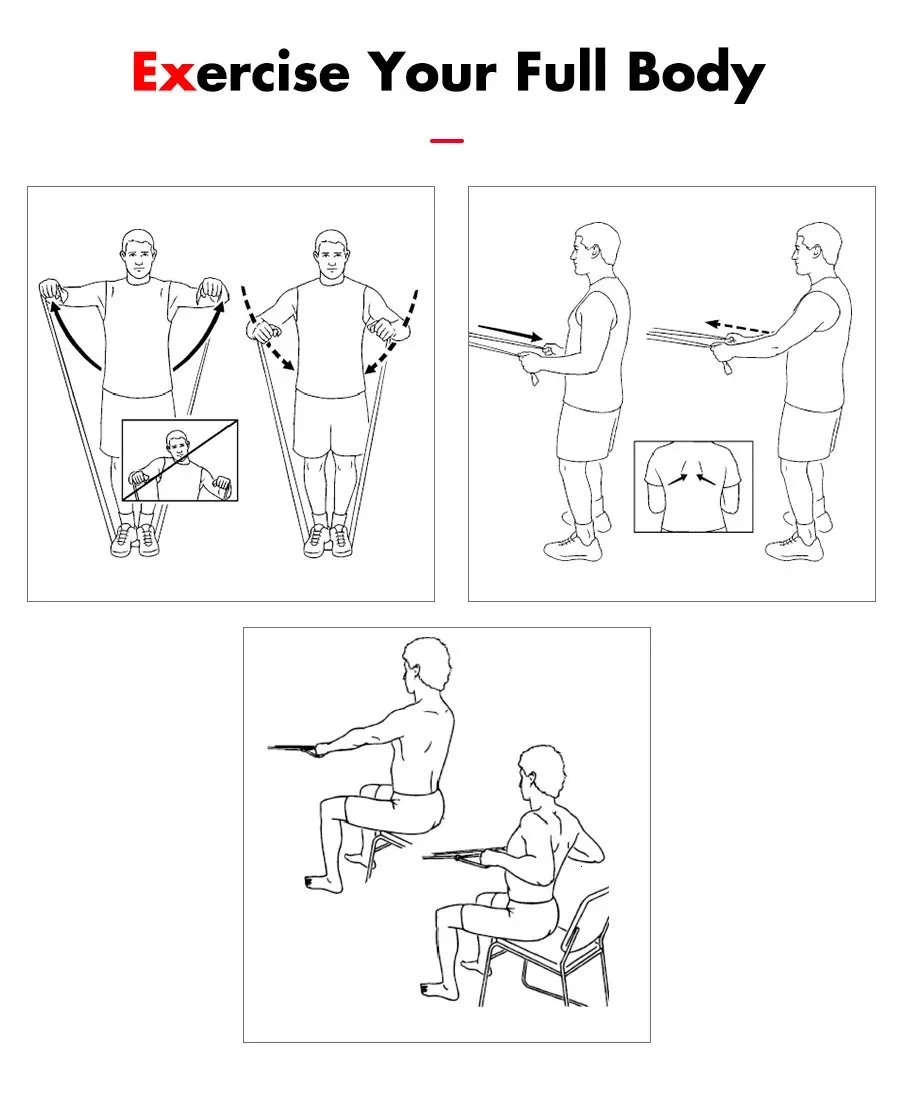 Exercise Your Full Body