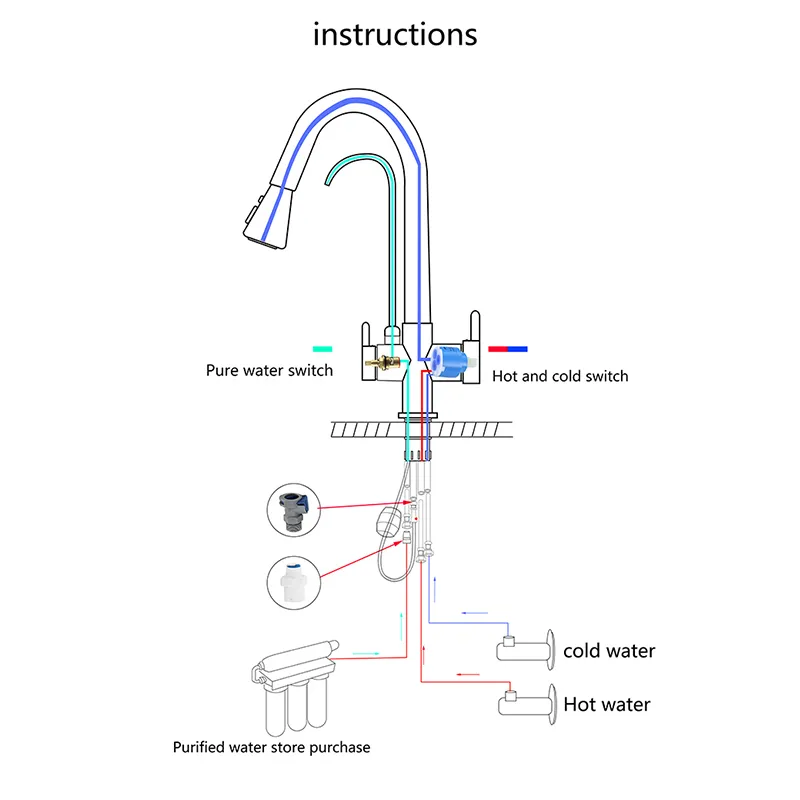 instructions

Pure water switch

Hot and cold switch

cold water

Hot water

Purified water store purchase