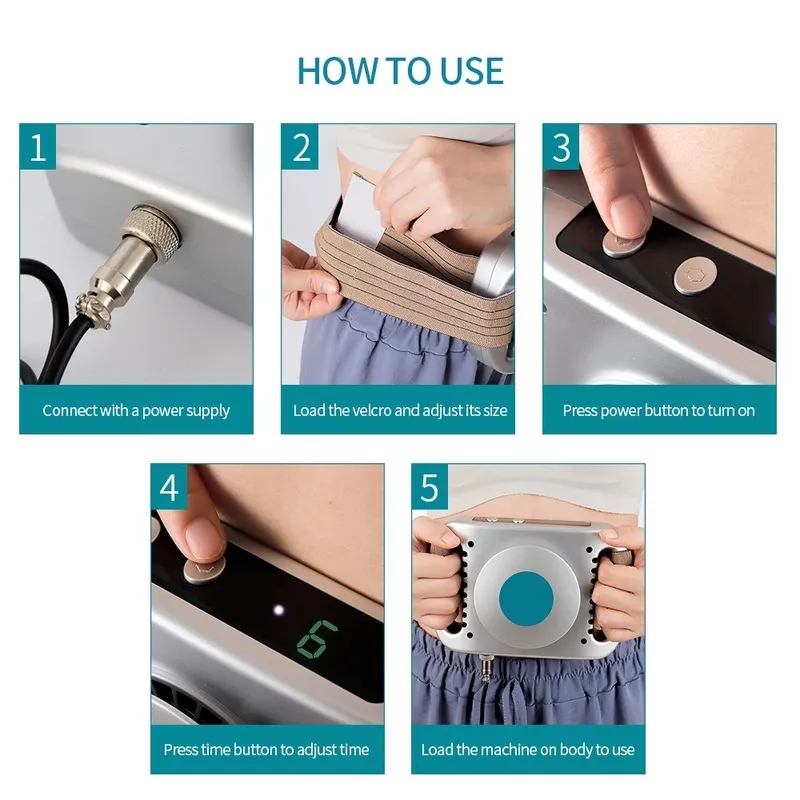 HOW TO USE

1

Connect with a power supply

2

Load the velcro and adjust its size

3

Press power button to turn on

4

6

Press time button to adjust time

5

Load the machine on body to use