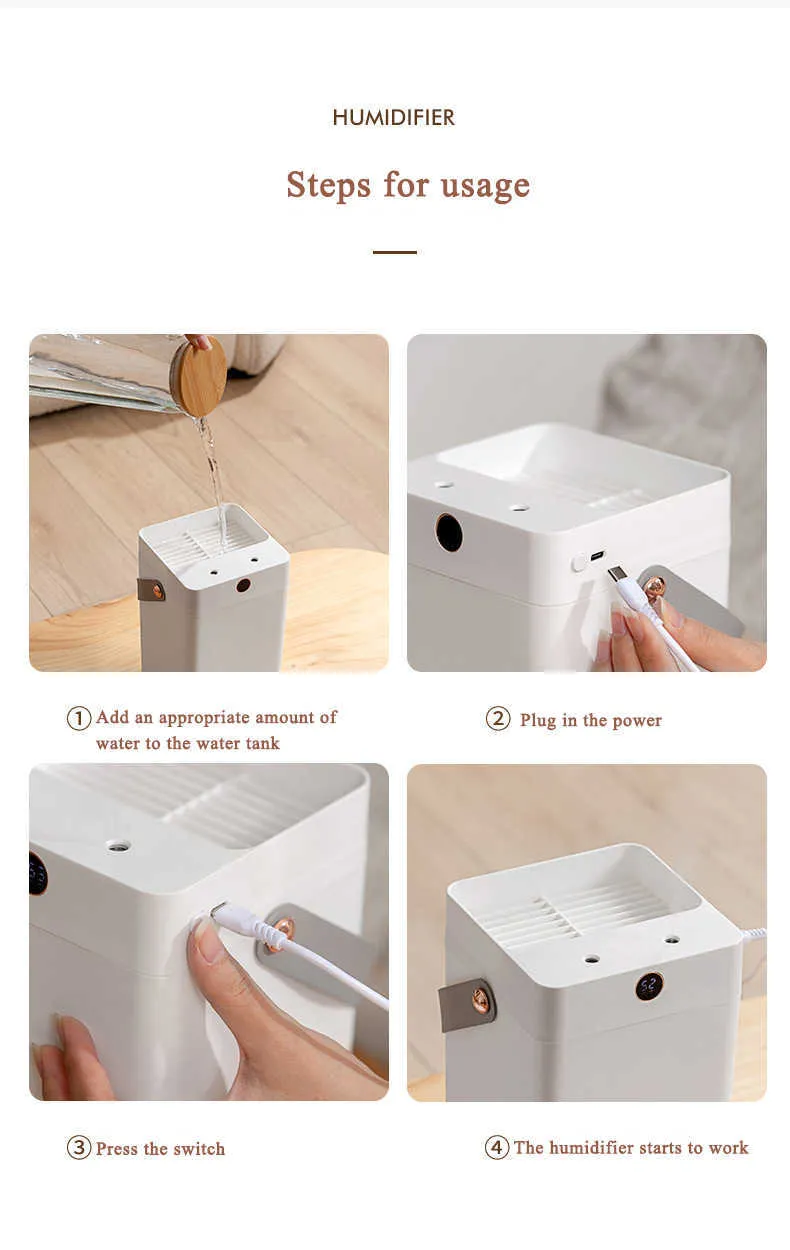 HUMIDIFIER

Steps for usage

① Add an appropriate amount of water to the water tank

② Plug in the power

52

③ Press the switch

④ The humidifier starts to work