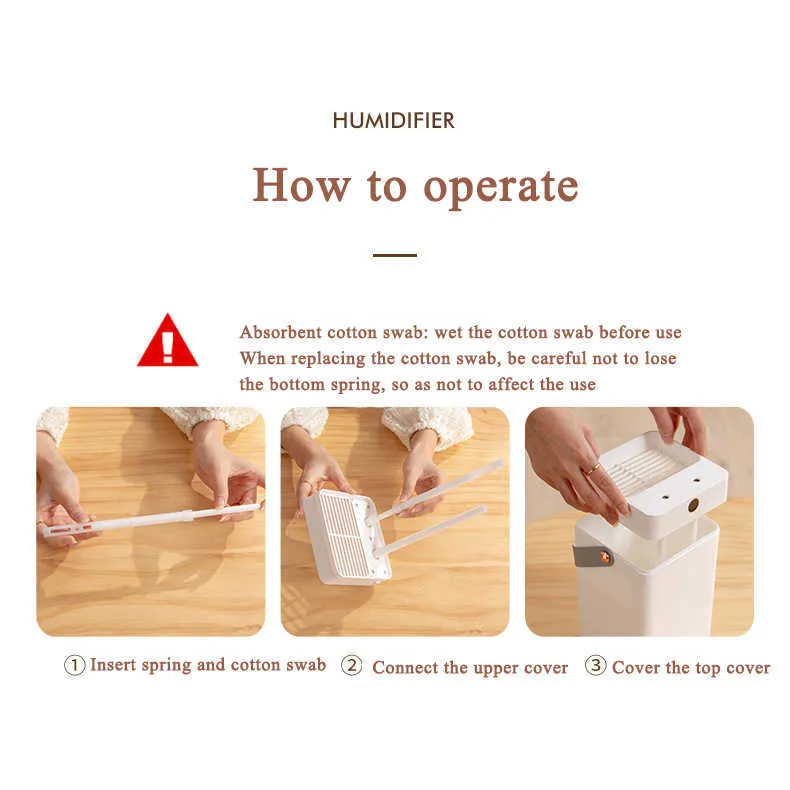 HUMIDIFIER

How to operate

Absorbent cotton swab: wet the cotton swab before use
When replacing the cotton swab, be careful not to lose the bottom spring, so as not to affect the use

① Insert spring and cotton swab ② Connect the upper cover ③ Cover the top cover