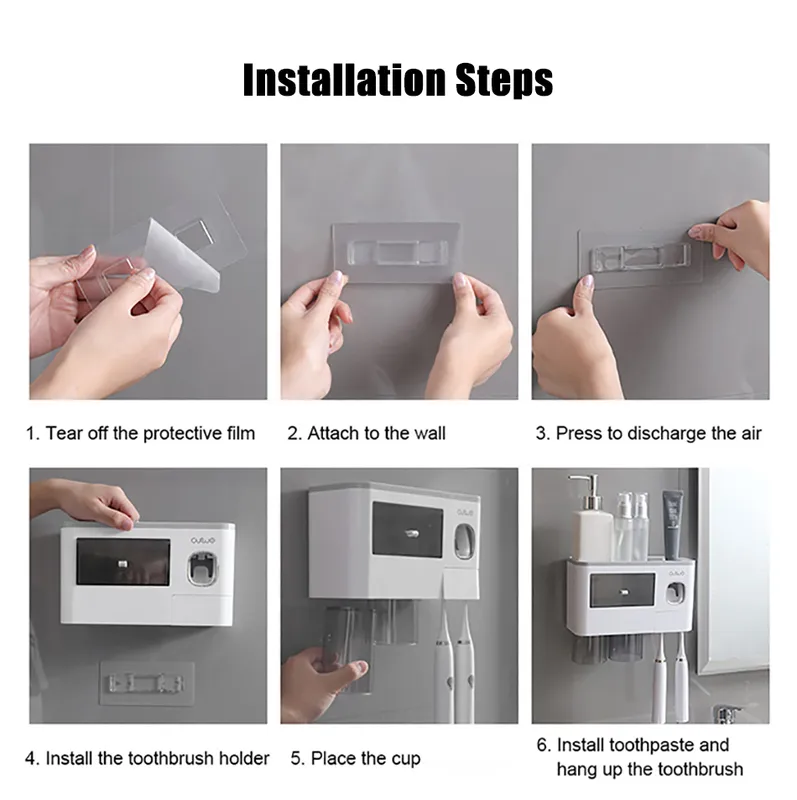 Installation Steps

1. Tear off the protective film

2. Attach to the wall

3. Press to discharge the air

oulwe

oulwe

oulwe

4. Install the toothbrush holder

5. Place the cup

6. Install toothpaste and hang up the toothbrush