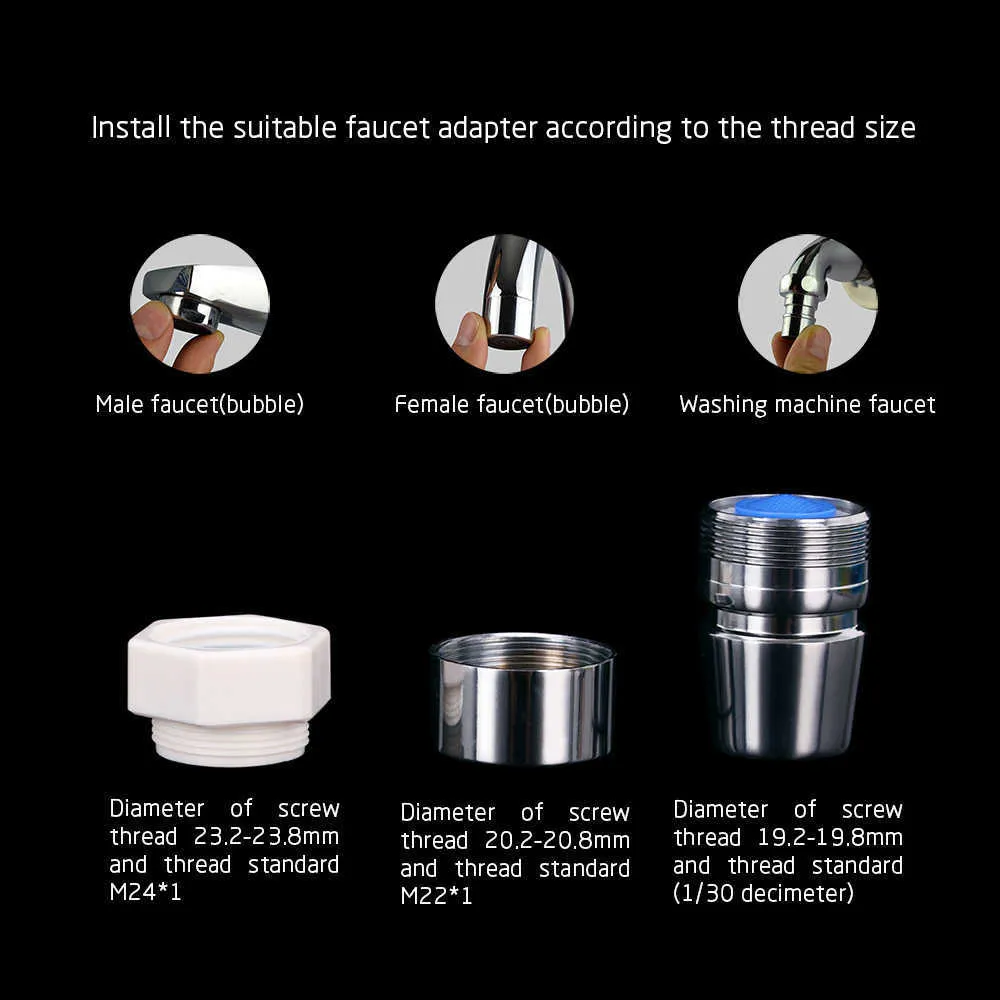 Install the suitable faucet adapter according to the thread size

Male faucet(bubble)

Female faucet(bubble)

Washing machine faucet

Diameter of screw thread 23.2-23.8mm and thread standard M24*1

Diameter of screw thread 20.2-20.8mm and thread standard M22*1

Diameter of screw thread 19.2-19.8mm and thread standard (1/30 decimeter)