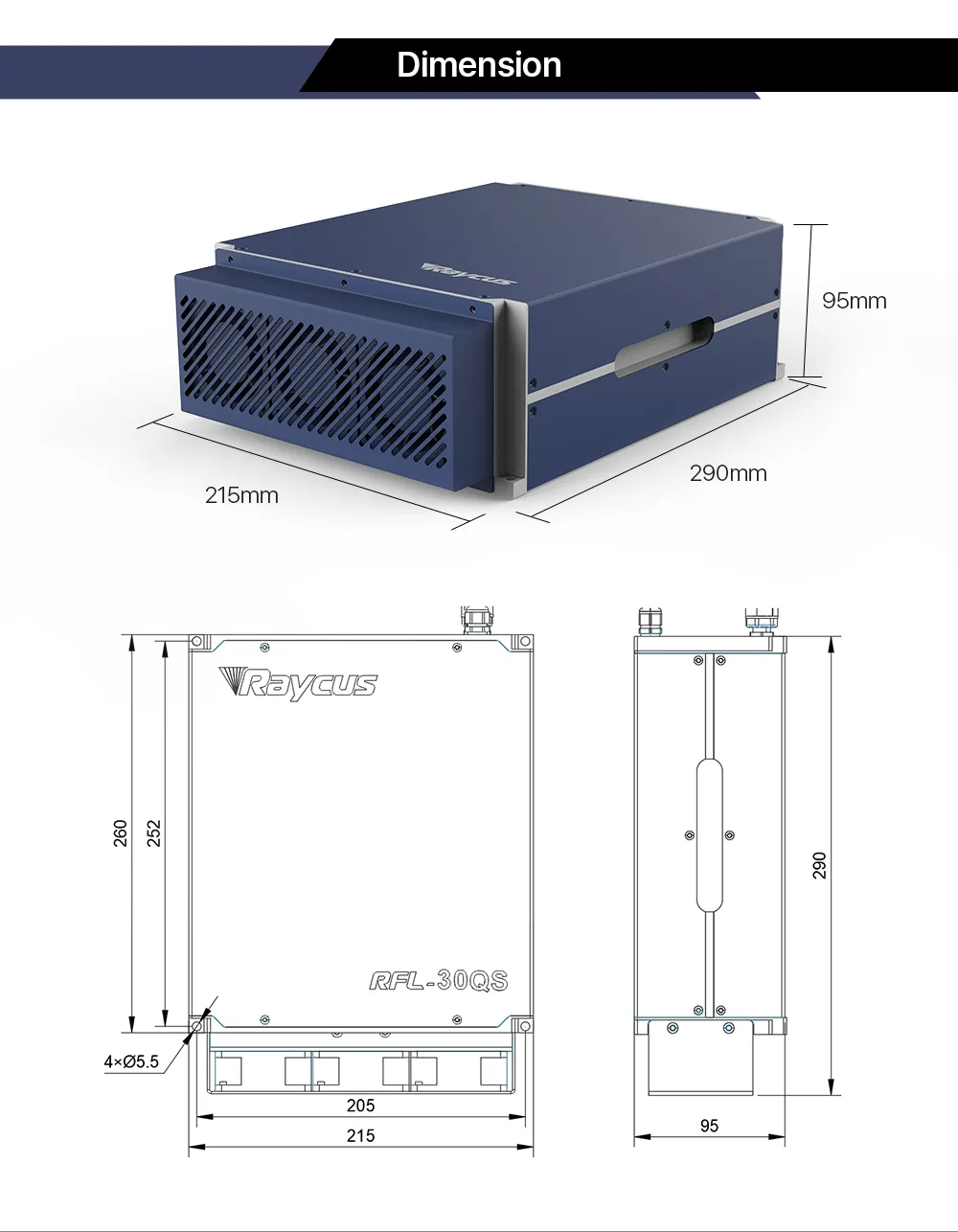 Dimension

Raycus

95mm

290mm

215mm

Raycus

RFL-30QS

260

252

4×Ø5.5

205

215

290

95