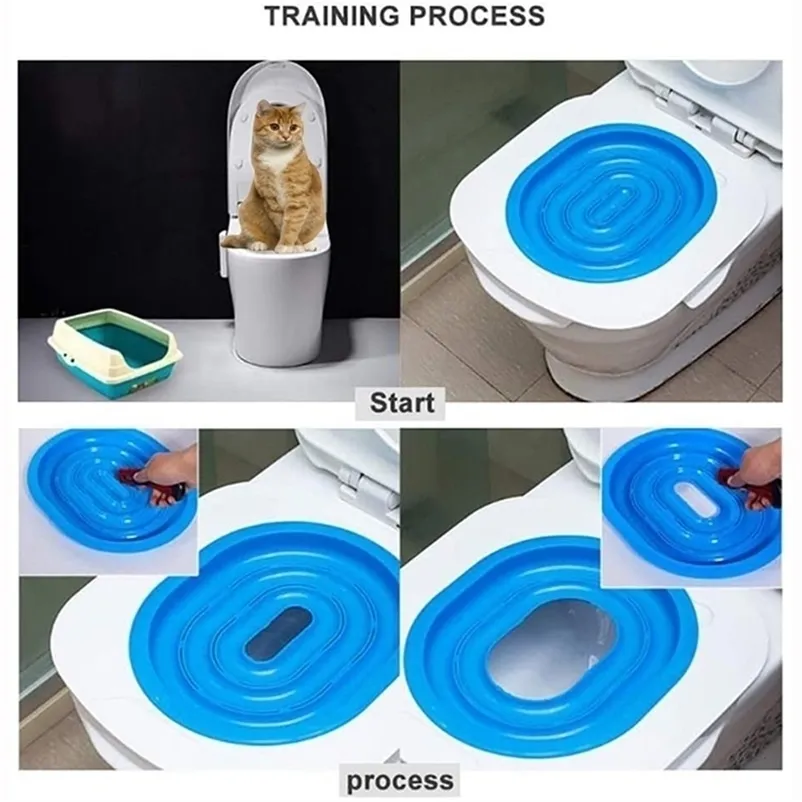 TRAINING PROCESS

Start

process