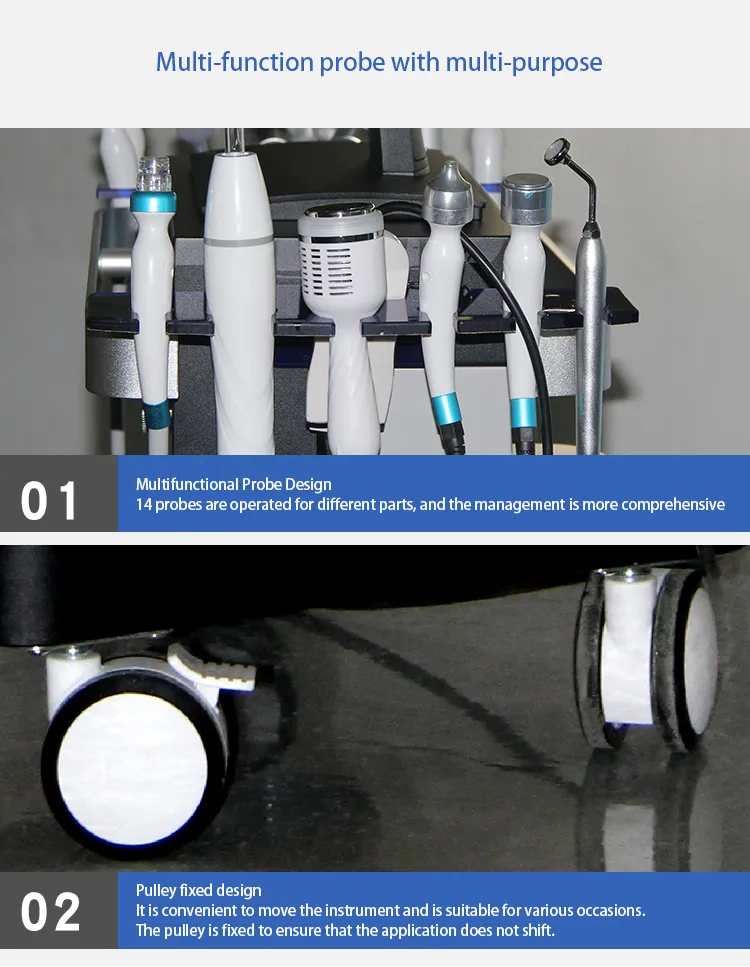 Multi-function probe with multi-purpose

01

Multifunctional Probe Design
14 probes are operated for different parts, and the management is more comprehensive

02

Pulley fixed design
It is convenient to move the instrument and is suitable for various occasions.
The pulley is fixed to ensure that the application does not shift.