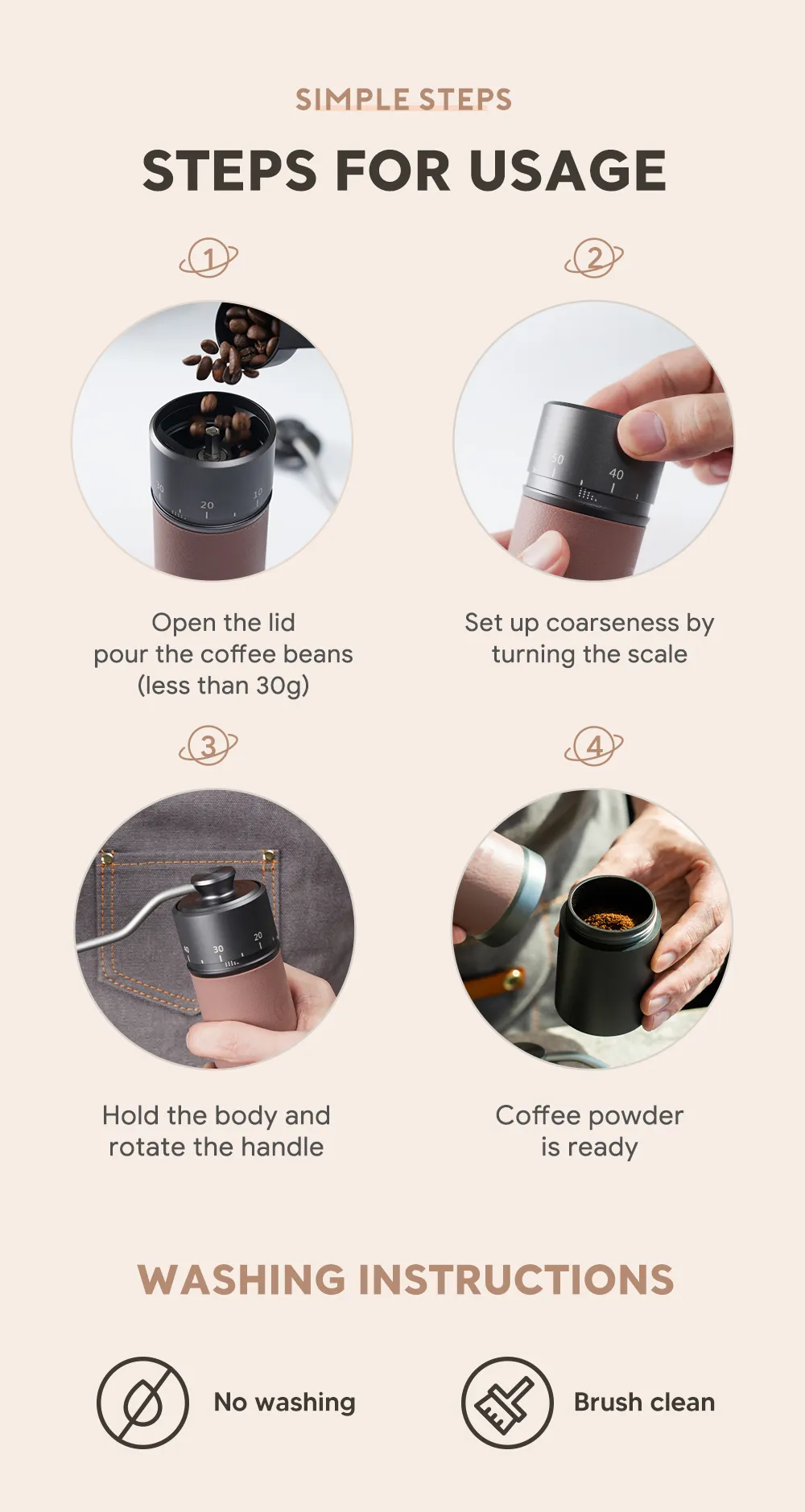 SIMPLE STEPS

STEPS FOR USAGE

1

30 20 10

Open the lid
pour the coffee beans
(less than 30g)

2

50 40

Set up coarseness by
turning the scale

3

40 30 20

Hold the body and
rotate the handle

4

Coffee powder
is ready

WASHING INSTRUCTIONS

No washing

Brush clean