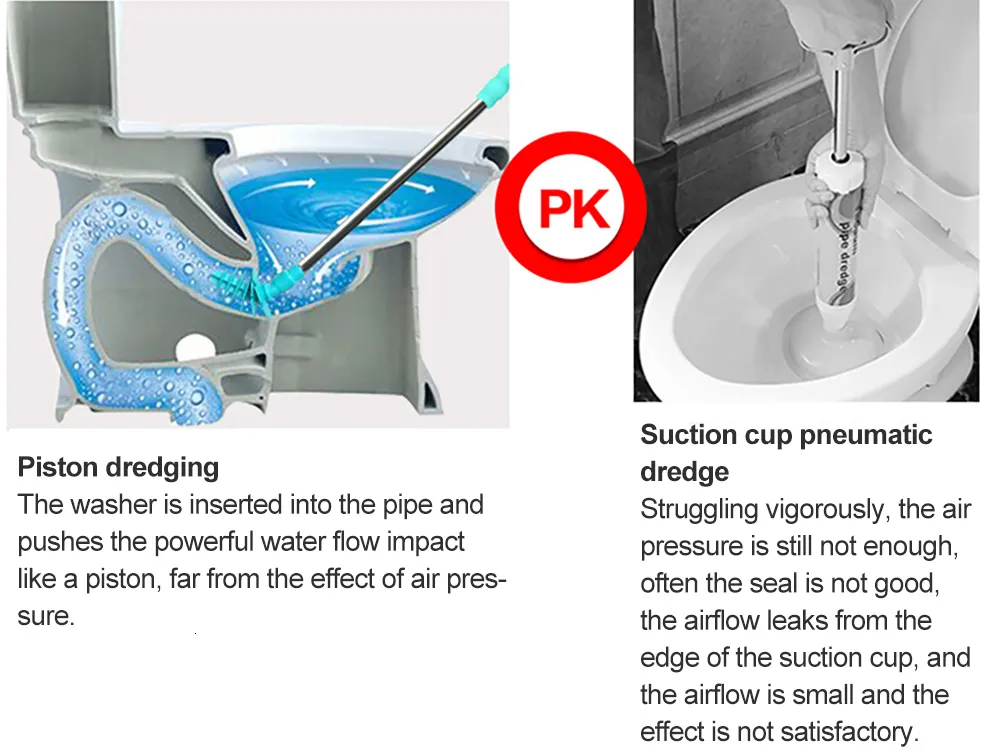 PK

pipe dredge

Piston dredging
The washer is inserted into the pipe and pushes the powerful water flow impact like a piston, far from the effect of air pressure.

Suction cup pneumatic dredge
Struggling vigorously, the air pressure is still not enough, often the seal is not good, the airflow leaks from the edge of the suction cup, and the airflow is small and the effect is not satisfactory.