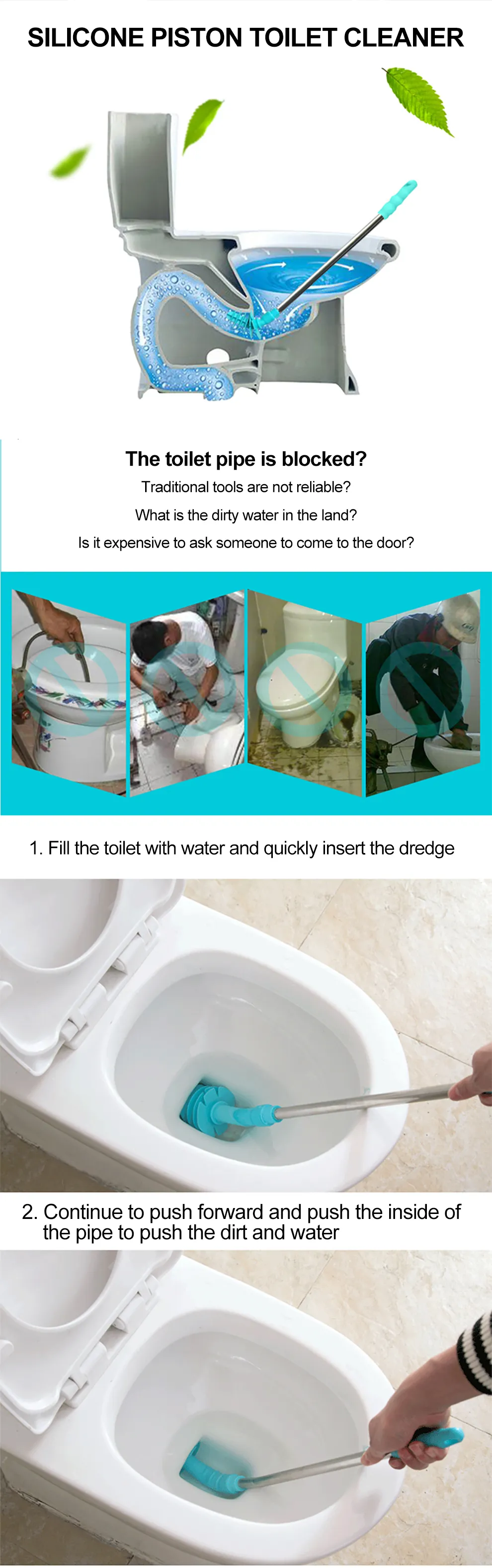 SILICONE PISTON TOILET CLEANER

The toilet pipe is blocked?
Traditional tools are not reliable?
What is the dirty water in the land?
Is it expensive to ask someone to come to the door?

1. Fill the toilet with water and quickly insert the dredge

2. Continue to push forward and push the inside of the pipe to push the dirt and water