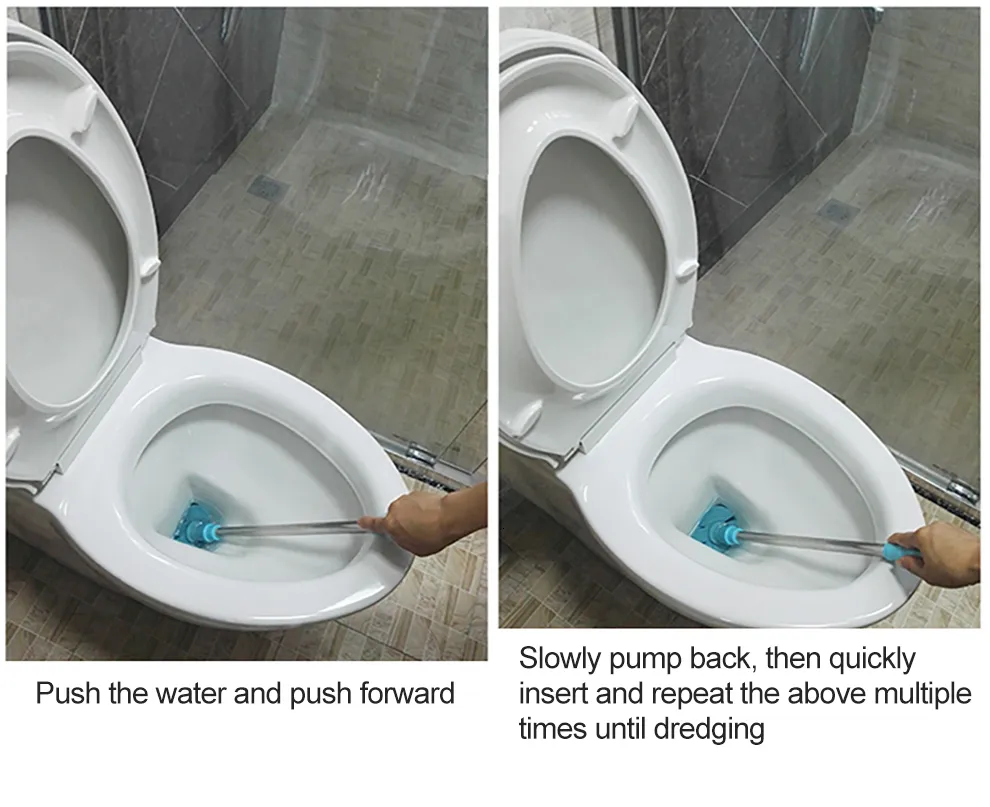 Push the water and push forward

Slowly pump back, then quickly insert and repeat the above multiple times until dredging