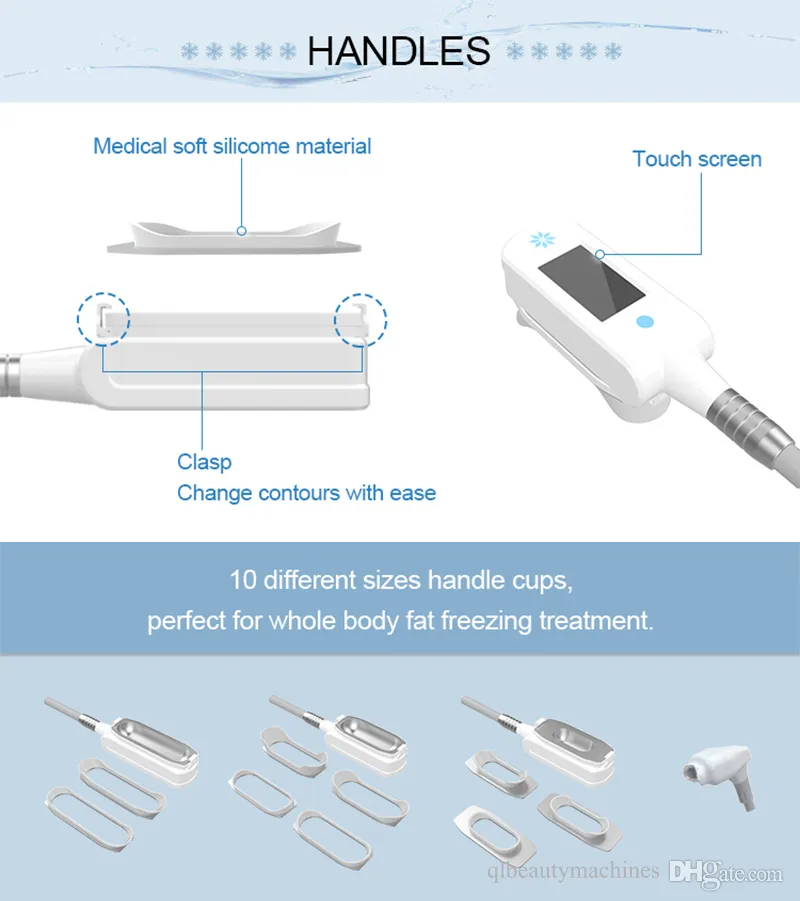 HANDLES

Medical soft silicome material

Touch screen

Clasp
Change contours with ease

10 different sizes handle cups,
perfect for whole body fat freezing treatment.

qlbeautymachines DHgate.com