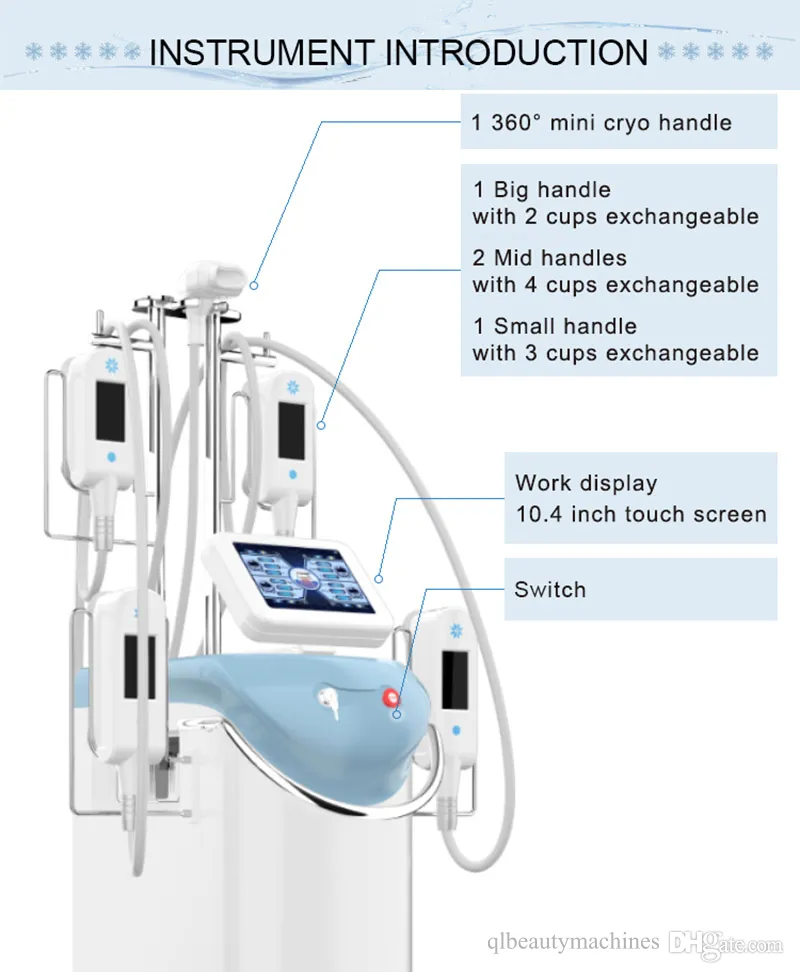 INSTRUMENT INTRODUCTION

1 360° mini cryo handle

1 Big handle
with 2 cups exchangeable

2 Mid handles
with 4 cups exchangeable

1 Small handle
with 3 cups exchangeable

Work display
10.4 inch touch screen

Switch

qlbeautymachines DHgate.com