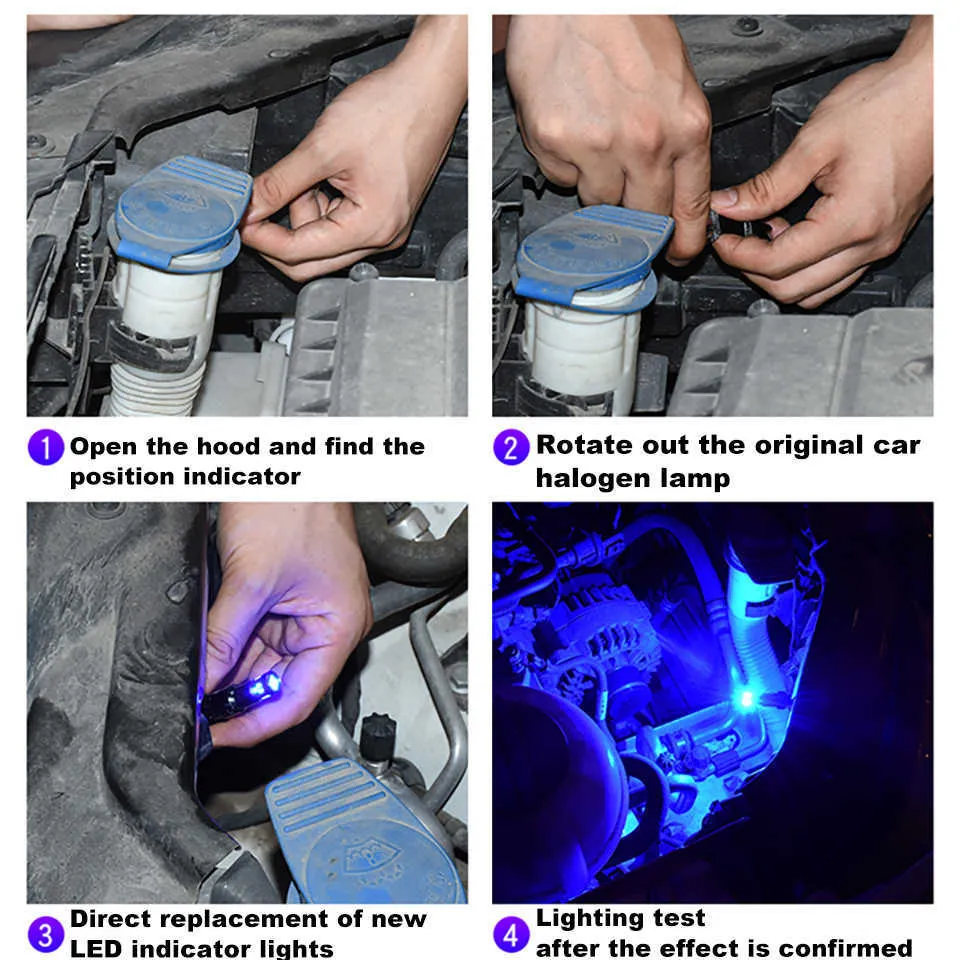 1 Open the hood and find the position indicator

2 Rotate out the original car halogen lamp

3 Direct replacement of new LED indicator lights

4 Lighting test after the effect is confirmed