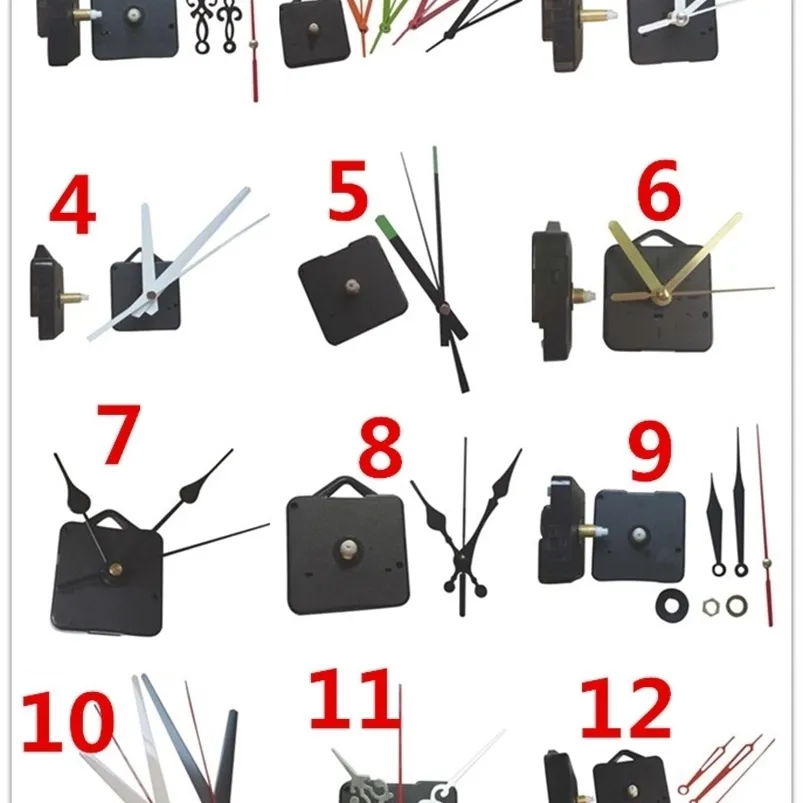 4
5
6
7
8
9
10
11
12