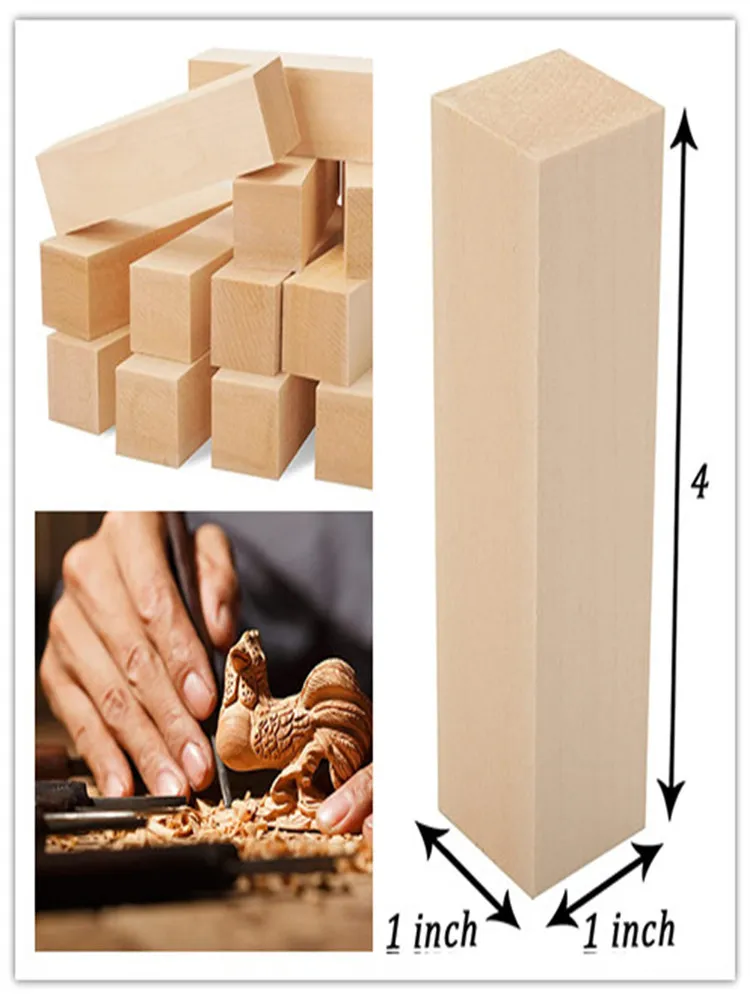 4

1 inch

1 inch